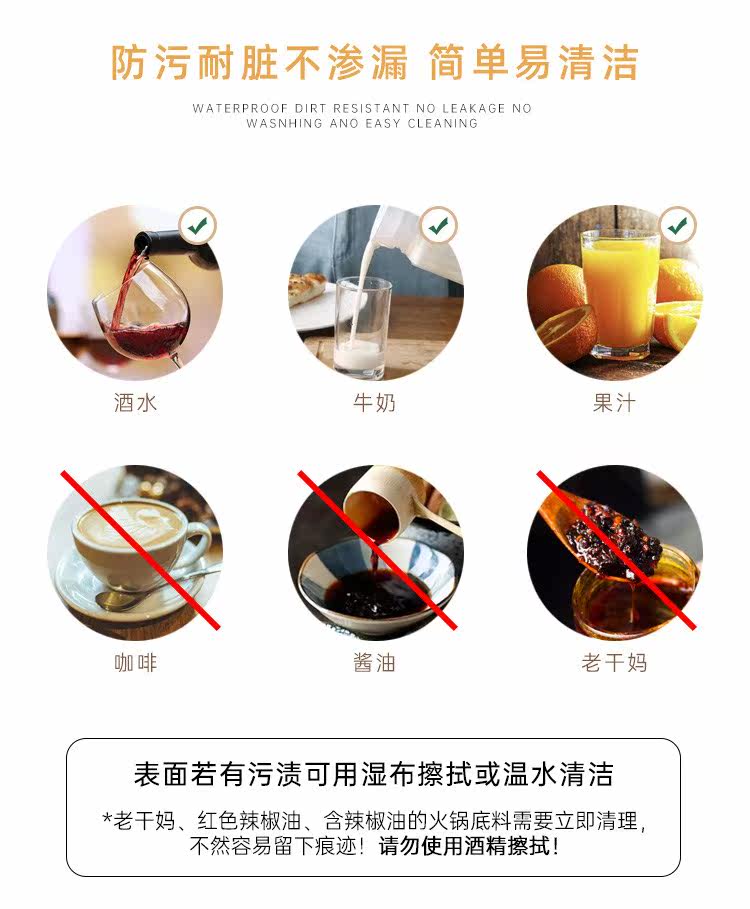 防污耐脏不渗漏 简单易清洁

WATERPROOF DIRT RESISTANT NO LEAKAGE NO WASNHING ANO EASY CLEANING

酒水

牛奶

果汁

咖啡

酱油

老干妈

表面若有污渍可用湿布擦拭或温水清洁

*老干妈、红色辣椒油、含辣椒油的火锅底料需要立即清理，不然容易留下痕迹！请勿使用酒精擦拭！