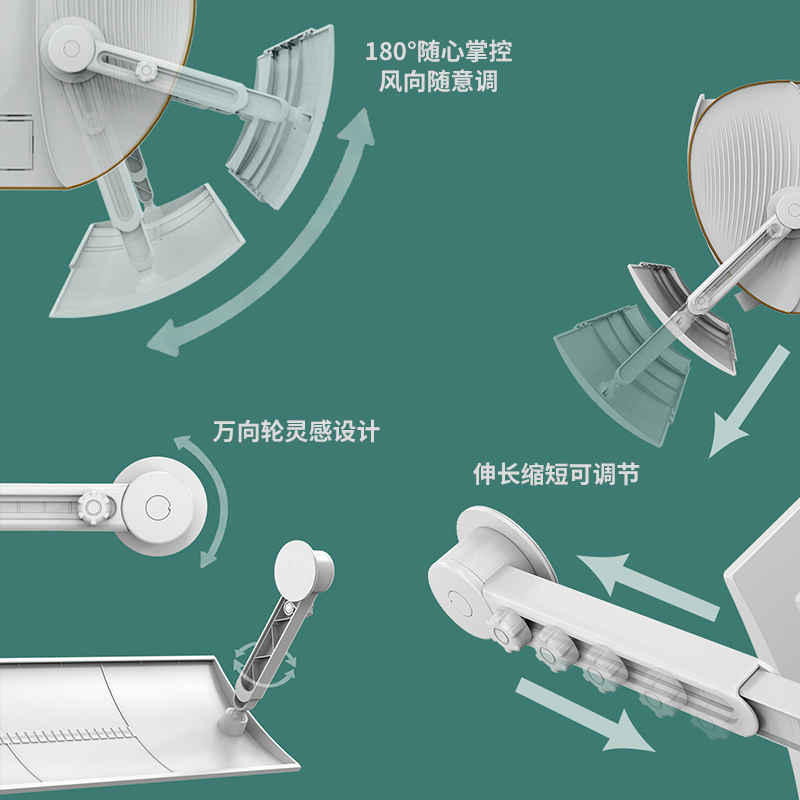 180°随心掌控
风向随意调

万向轮灵感设计

伸长缩短可调节