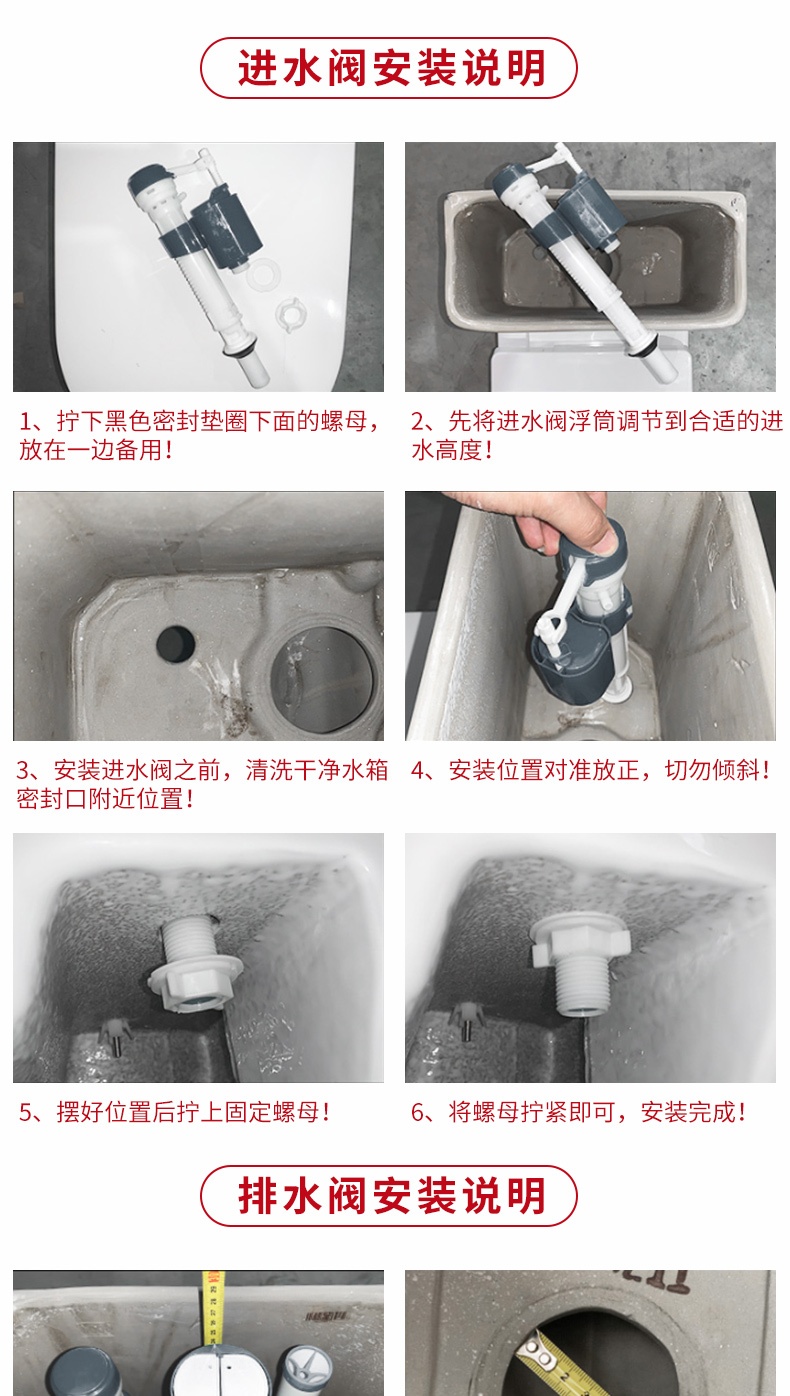 进水阀安装说明

1、拧下黑色密封垫圈下面的螺母，放在一边备用！

2、先将进水阀浮筒调节到合适的进水高度！

3、安装进水阀之前，清洗干净水箱密封口附近位置！

4、安装位置对准放正，切勿倾斜！

5、摆好位置后拧上固定螺母！

6、将螺母拧紧即可，安装完成！

排水阀安装说明