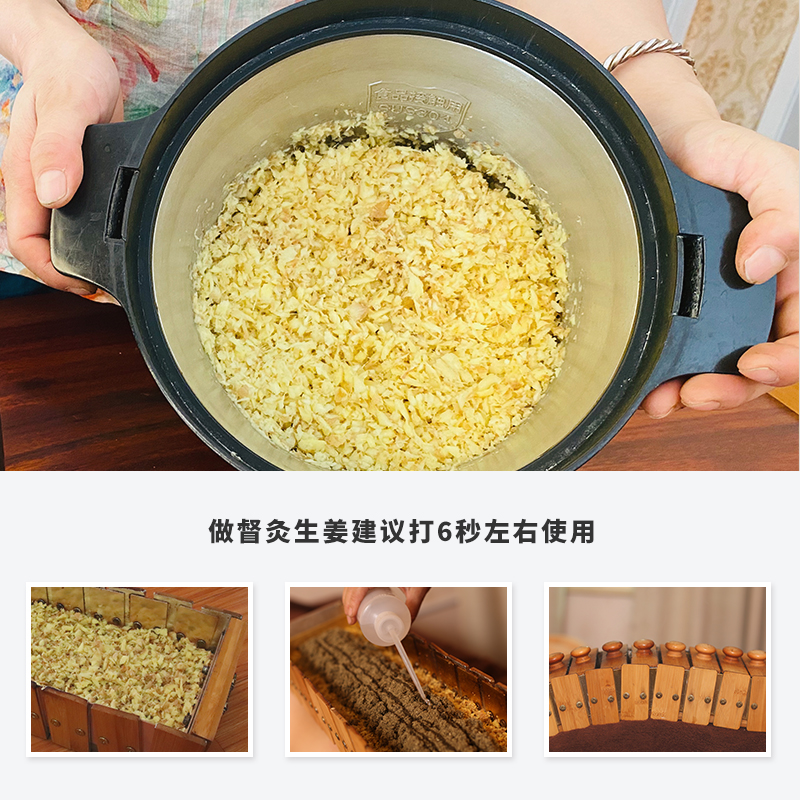 食品接触用
SUS304

做督灸生姜建议打6秒左右使用