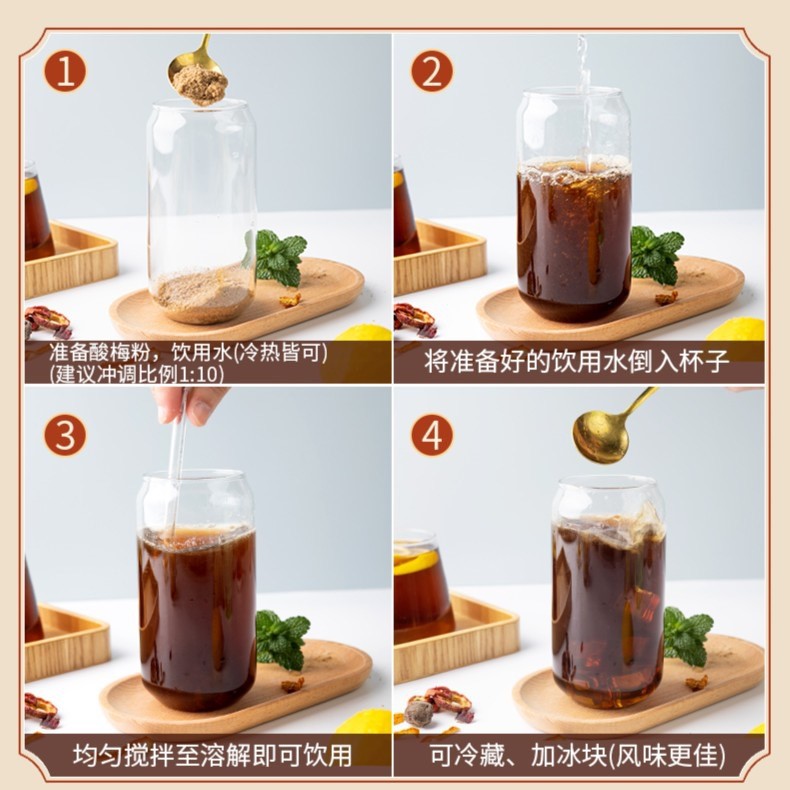 1

准备酸梅粉，饮用水(冷热皆可)
(建议冲调比例1:10)

2

将准备好的饮用水倒入杯子

3

均匀搅拌至溶解即可饮用

4

可冷藏、加冰块(风味更佳)