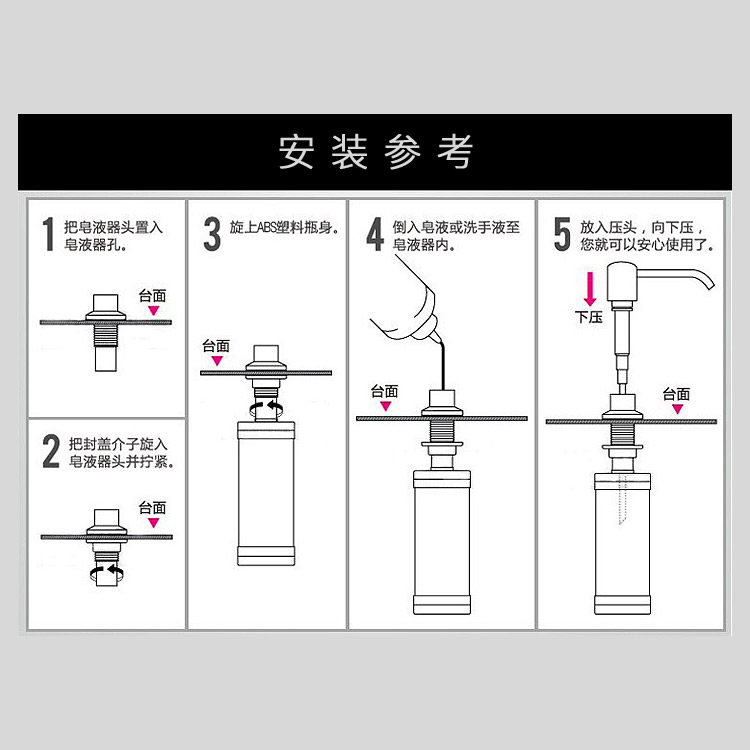 安装参考

1 把皂液器头置入皂液器孔。

台面

2 把封盖介子旋入皂液器头并拧紧。

台面

3 旋上ABS塑料瓶身。

台面

4 倒入皂液或洗手液至皂液器内。

台面

5 放入压头，向下压，您就可以安心使用了。

下压

台面