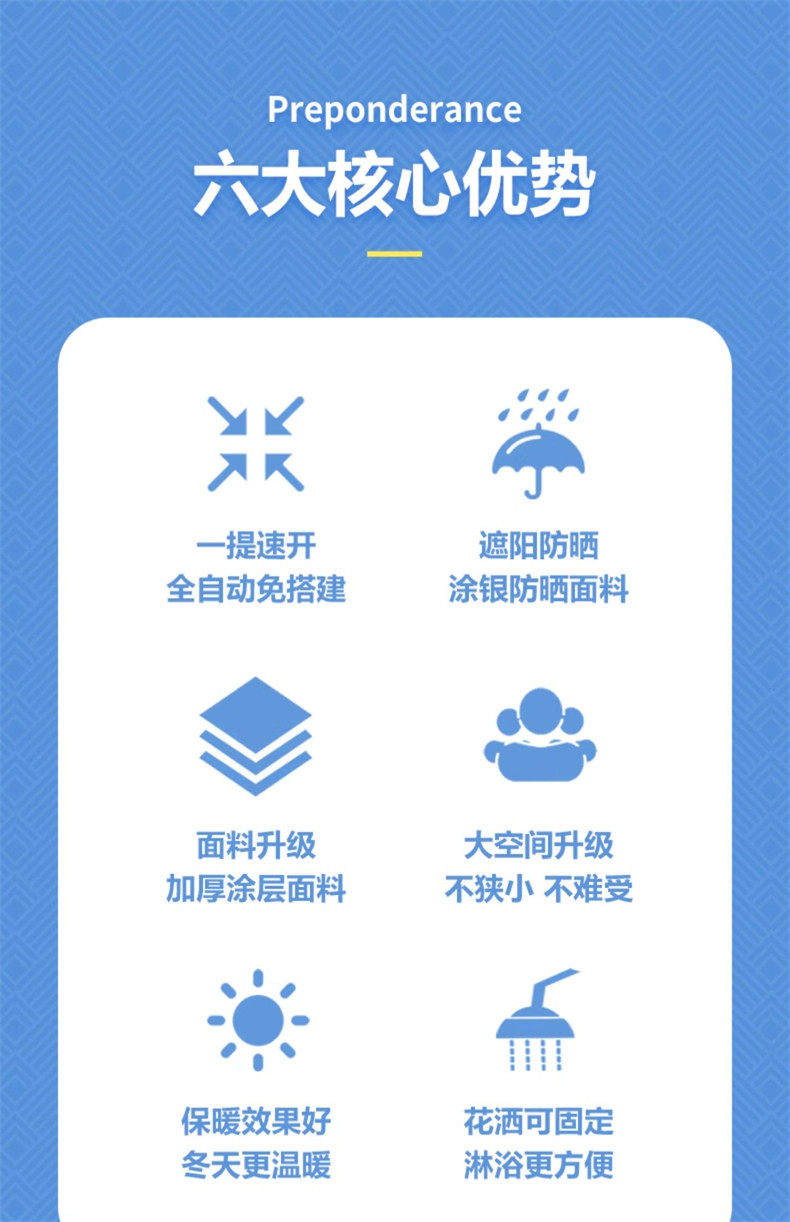 Preponderance
六大核心优势

一提速开
全自动免搭建

遮阳防晒
涂银防晒面料

面料升级
加厚涂层面料

大空间升级
不狭小 不难受

保暖效果好
冬天更温暖

花洒可固定
淋浴更方便