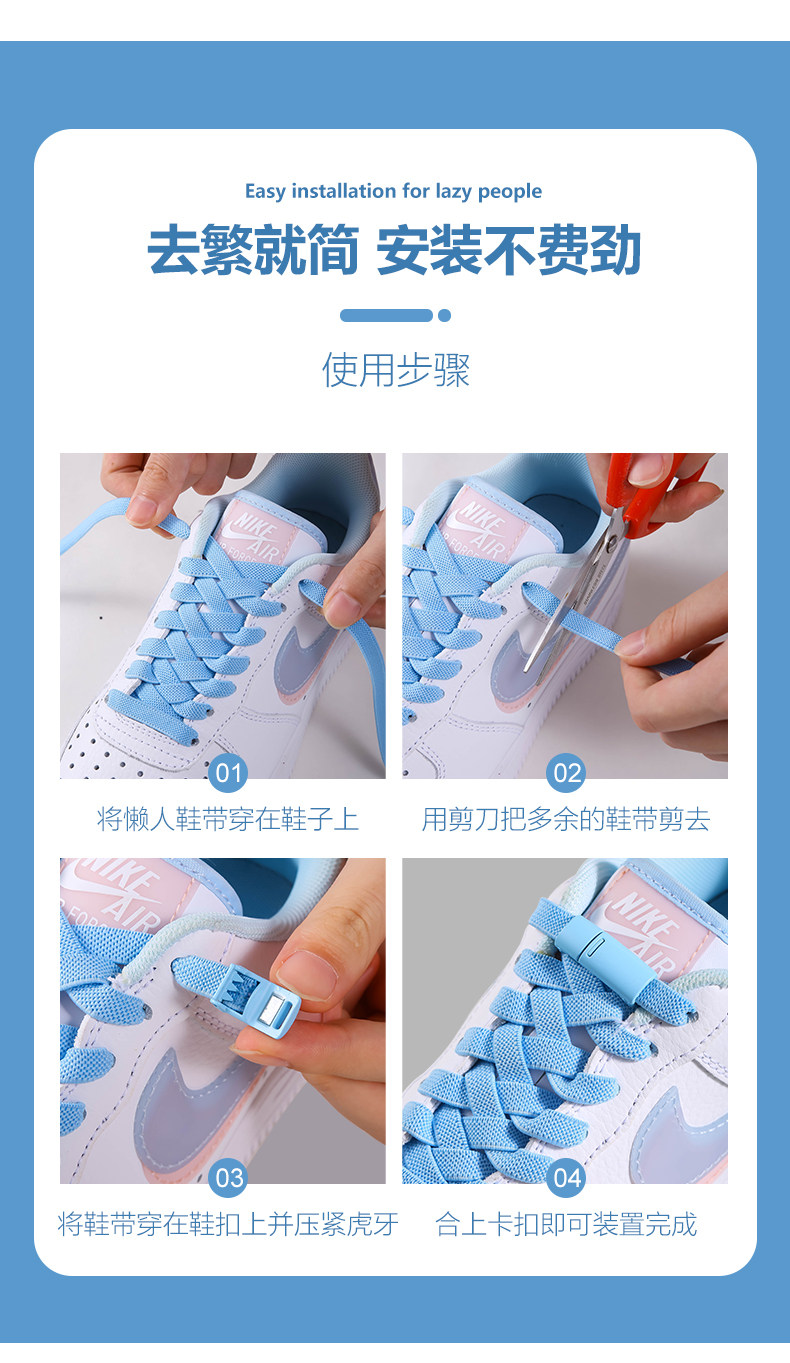 Easy installation for lazy people

去繁就简 安装不费劲

使用步骤

NIKE AIR

01
将懒人鞋带穿在鞋子上

NIKE AIR

02
用剪刀把多余的鞋带剪去

NIKE AIR

03
将鞋带穿在鞋扣上并压紧虎牙

NIKE AIR

04
合上卡扣即可装置完成