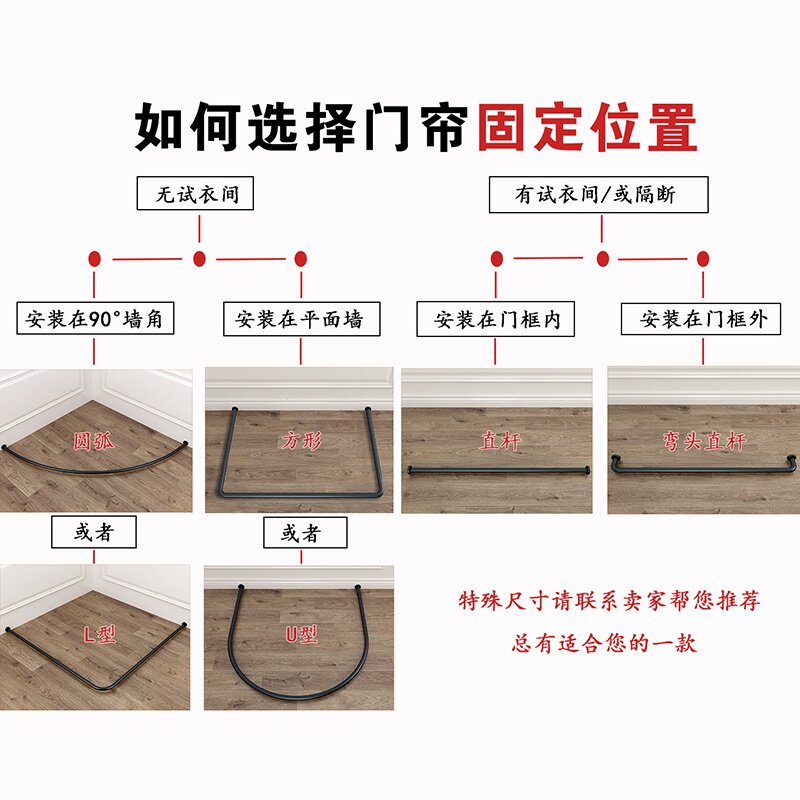 如何选择门帘固定位置

无试衣间

有试衣间/或隔断

安装在90°墙角

安装在平面墙

安装在门框内

安装在门框外

圆弧

方形

直杆

弯头直杆

或者

或者

L型

U型

特殊尺寸请联系卖家帮您推荐

总有适合您的一款