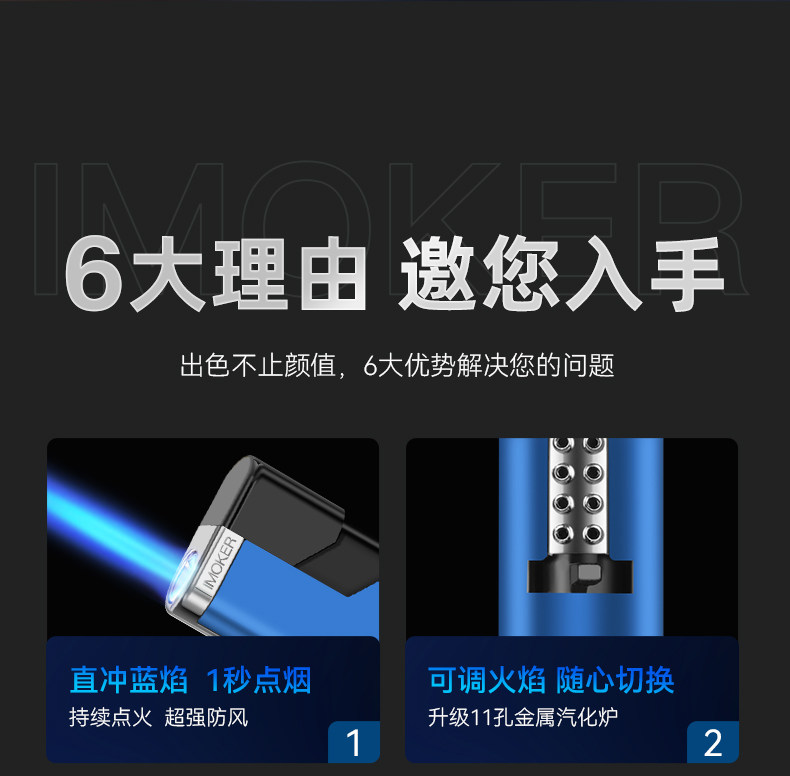 IMOKER

6大理由 邀您入手

出色不止颜值，6大优势解决您的问题

IMOKER

直冲蓝焰 1秒点烟

持续点火 超强防风

1

可调火焰 随心切换

升级11孔金属汽化炉

2