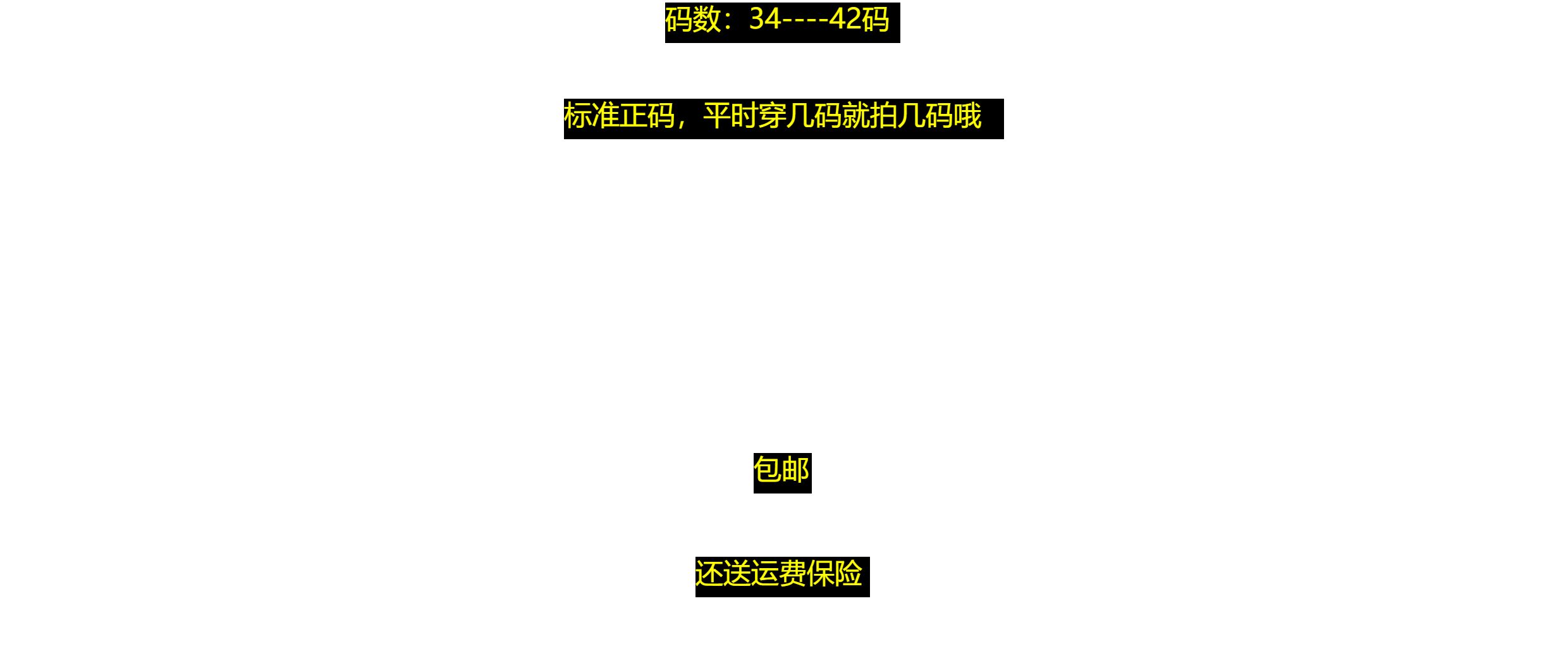 码数：34----42码

标准正码，平时穿几码就拍几码哦

包邮

还送运费保险