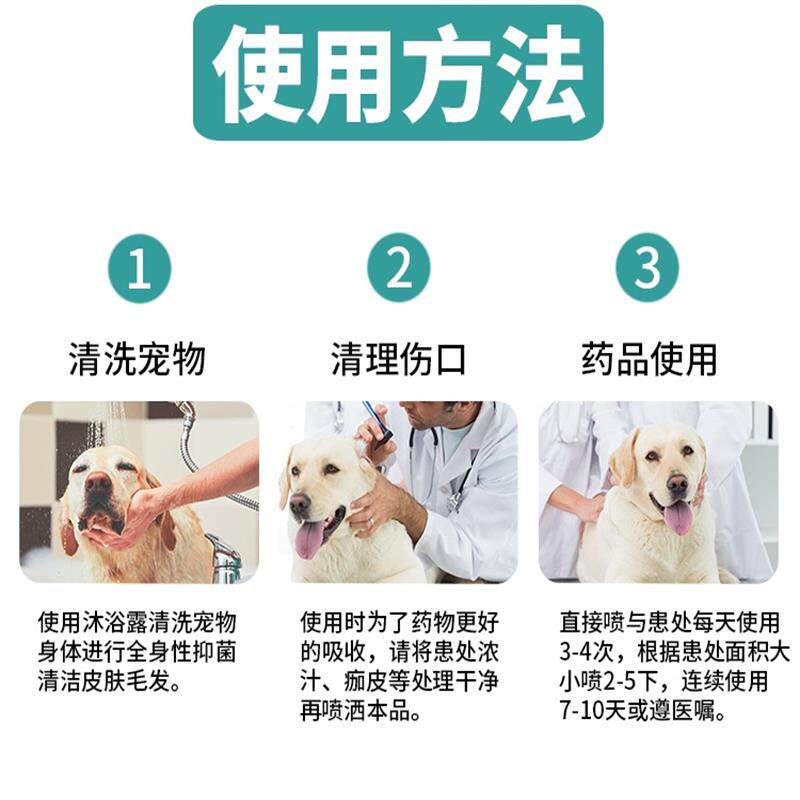 使用方法

1

清洗宠物

使用沐浴露清洗宠物身体进行全身性抑菌清洁皮肤毛发。

2

清理伤口

使用时为了药物更好的吸收，请将患处浓汁、痂皮等处理干净再喷洒本品。

3

药品使用

直接喷与患处每天使用3-4次，根据患处面积大小喷2-5下，连续使用7-10天或遵医嘱。