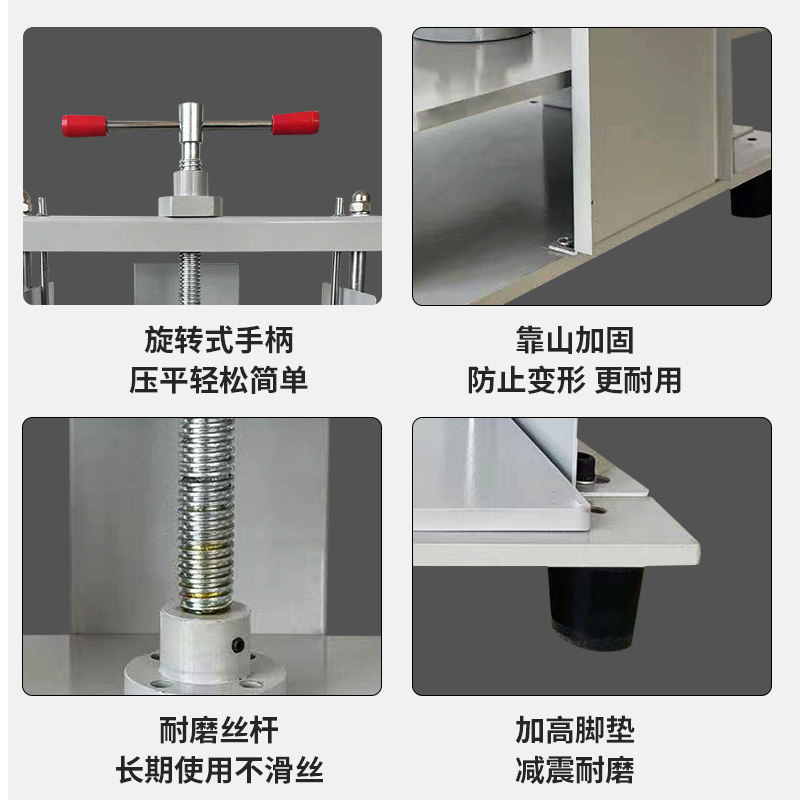 旋转式手柄
压平轻松简单

靠山加固
防止变形 更耐用

耐磨丝杆
长期使用不滑丝

加高脚垫
减震耐磨