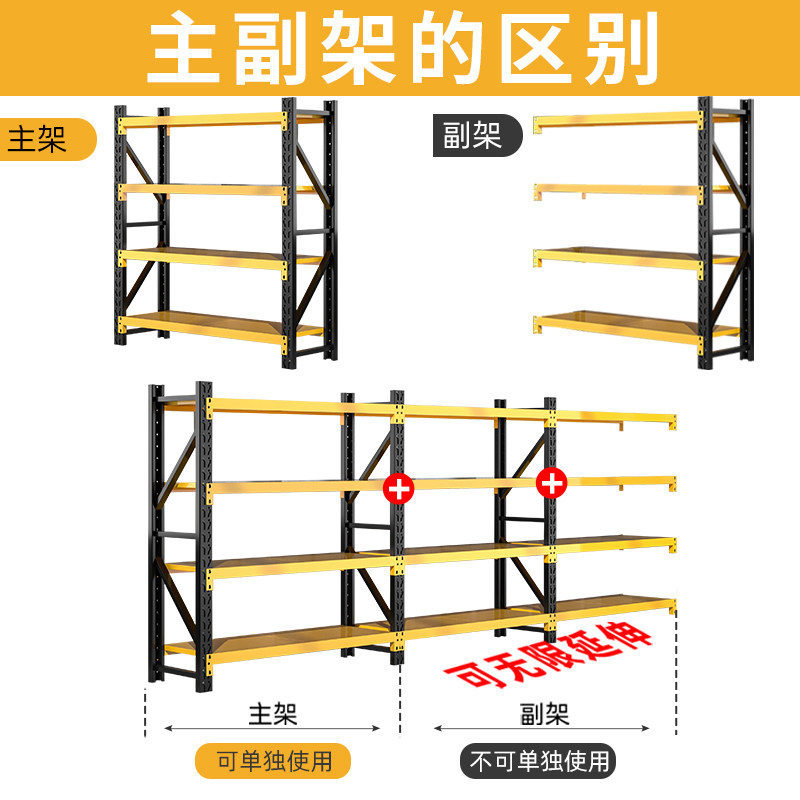 主副架的区别

主架

副架

可无限延伸

主架

副架

可单独使用

不可单独使用