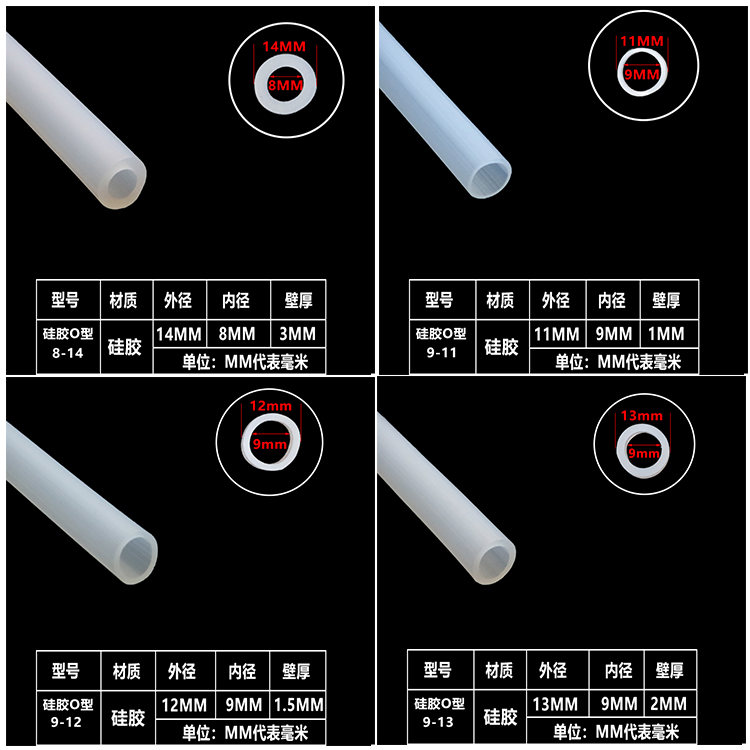 14MM
8MM

| 型号 | 材质 | 外径 | 内径 | 壁厚 |
|---|---|---|---|---|
| 硅胶O型 8-14 | 硅胶 | 14MM | 8MM | 3MM |
| | | 单位：MM代表毫米 | | |

11MM
9MM

| 型号 | 材质 | 外径 | 内径 | 壁厚 |
|---|---|---|---|---|
| 硅胶O型 9-11 | 硅胶 | 11MM | 9MM | 1MM |
| | | 单位：MM代表毫米 | | |

12mm
9mm

| 型号 | 材质 | 外径 | 内径 | 壁厚 |
|---|---|---|---|---|
| 硅胶O型 9-12 | 硅胶 | 12MM | 9MM | 1.5MM |
| | | 单位：MM代表毫米 | | |

13mm
9mm

| 型号 | 材质 | 外径 | 内径 | 壁厚 |
|---|---|---|---|---|
| 硅胶O型 9-13 | 硅胶 | 13MM | 9MM | 2MM |
| | | 单位：MM代表毫米 | | |