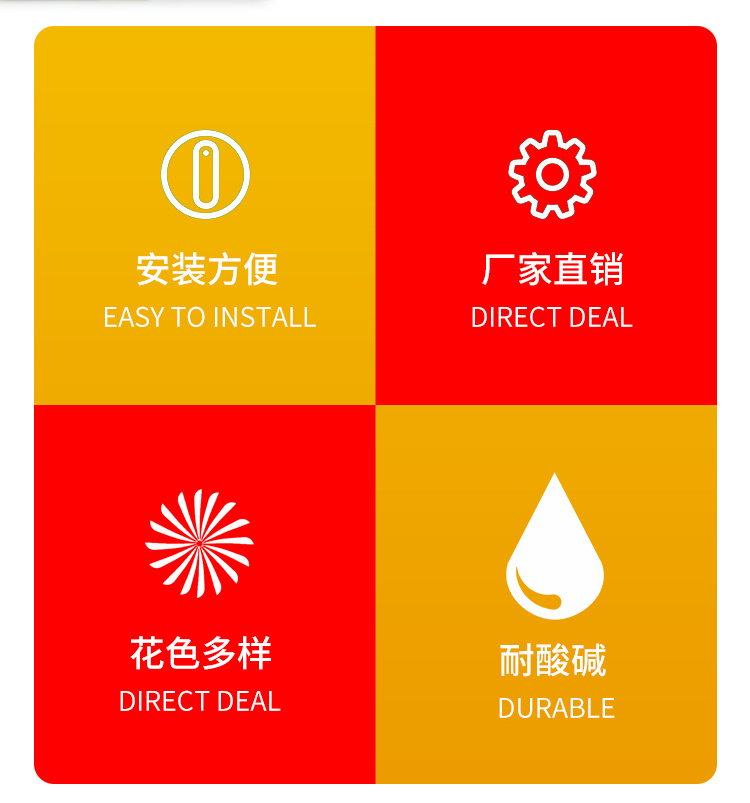 安装方便
EASY TO INSTALL

厂家直销
DIRECT DEAL

花色多样
DIRECT DEAL

耐酸碱
DURABLE