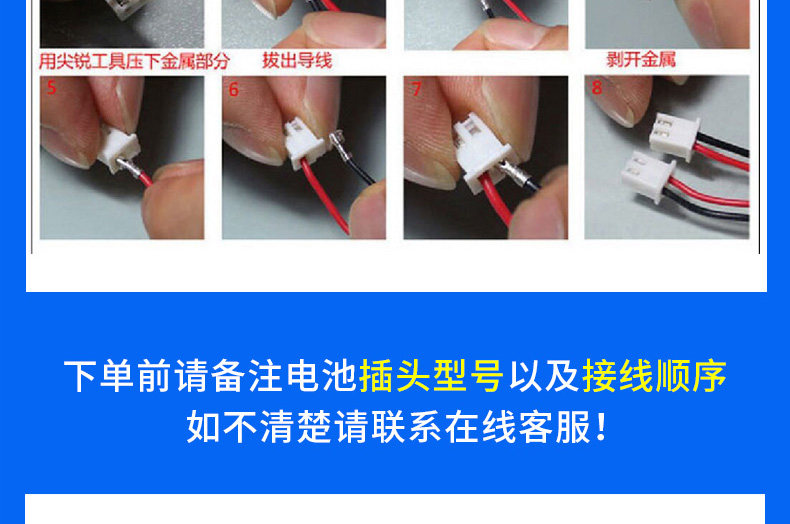 用尖锐工具压下金属部分　拔出导线　剥开金属

5　6　7　8

下单前请备注电池插头型号以及接线顺序
如不清楚请联系在线客服！