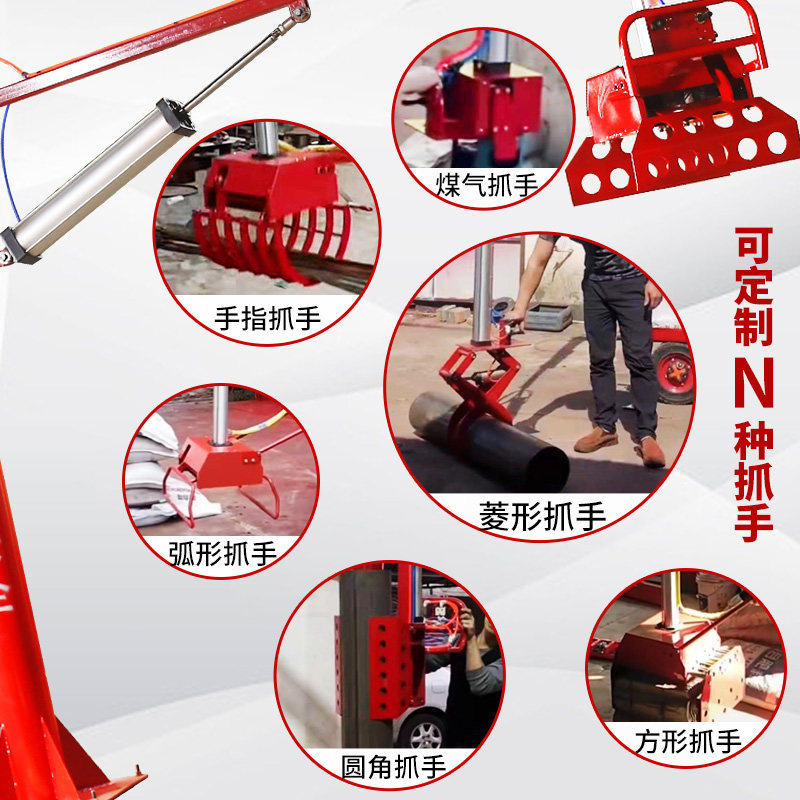 煤气抓手

手指抓手

可定制N种抓手

菱形抓手

弧形抓手

圆角抓手

方形抓手