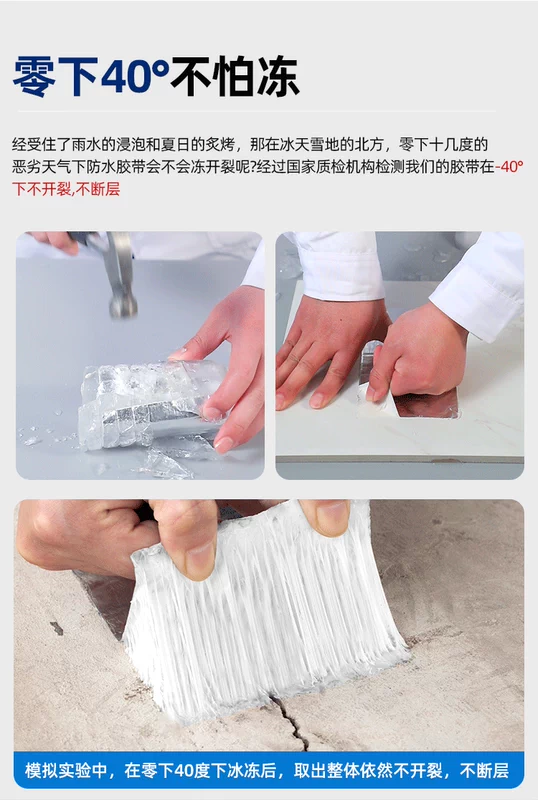 零下40°不怕冻

经受住了雨水的浸泡和夏日的炙烤，那在冰天雪地的北方，零下十几度的恶劣天气下防水胶带会不会冻开裂呢?经过国家质检机构检测我们的胶带在-40°下不开裂,不断层

模拟实验中，在零下40度下冰冻后，取出整体依然不开裂，不断层