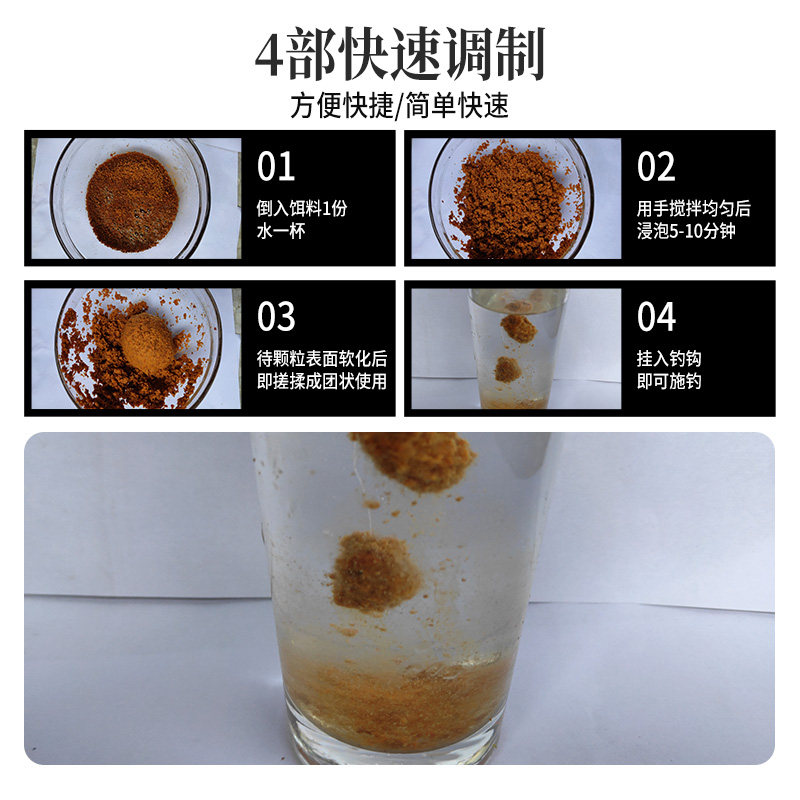 4部快速调制
方便快捷/简单快速

01
倒入饵料1份
水一杯

02
用手搅拌均匀后
浸泡5-10分钟

03
待颗粒表面软化后
即搓揉成团状使用

04
挂入钓钩
即可施钓