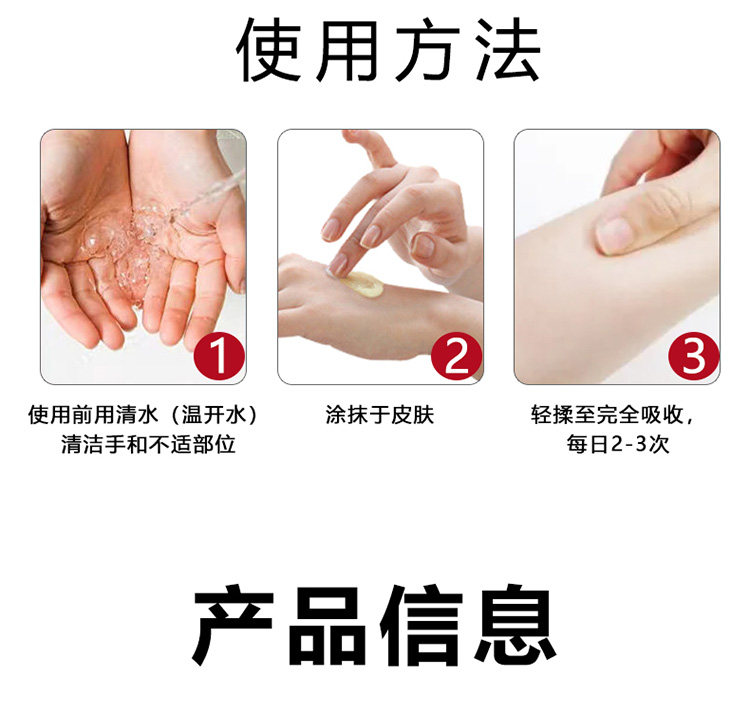 使用方法

1

使用前用清水（温开水）清洁手和不适部位

2

涂抹于皮肤

3

轻揉至完全吸收，每日2-3次

产品信息