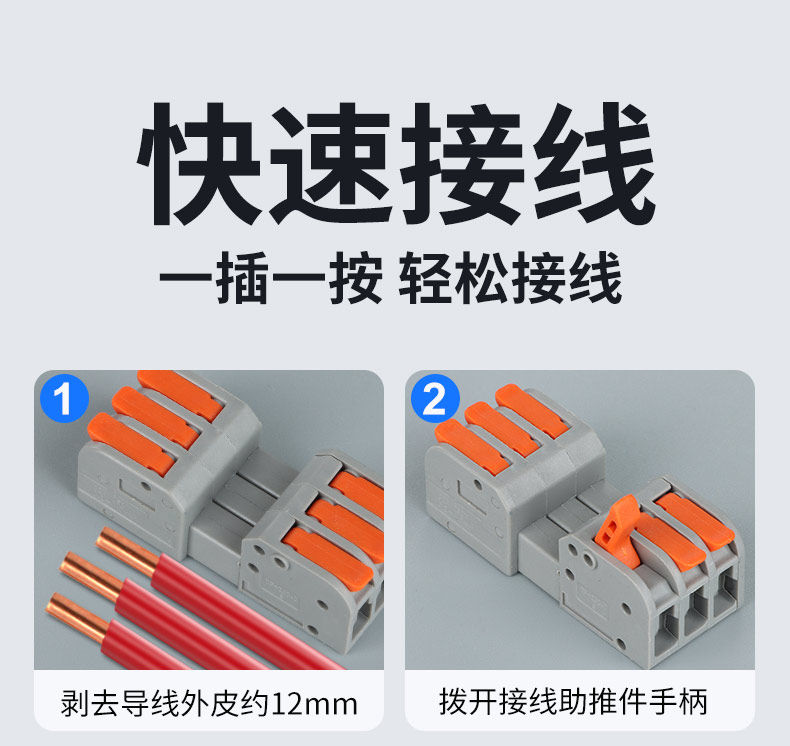 快速接线

一插一按 轻松接线

1

剥去导线外皮约12mm

2

拨开接线助推件手柄