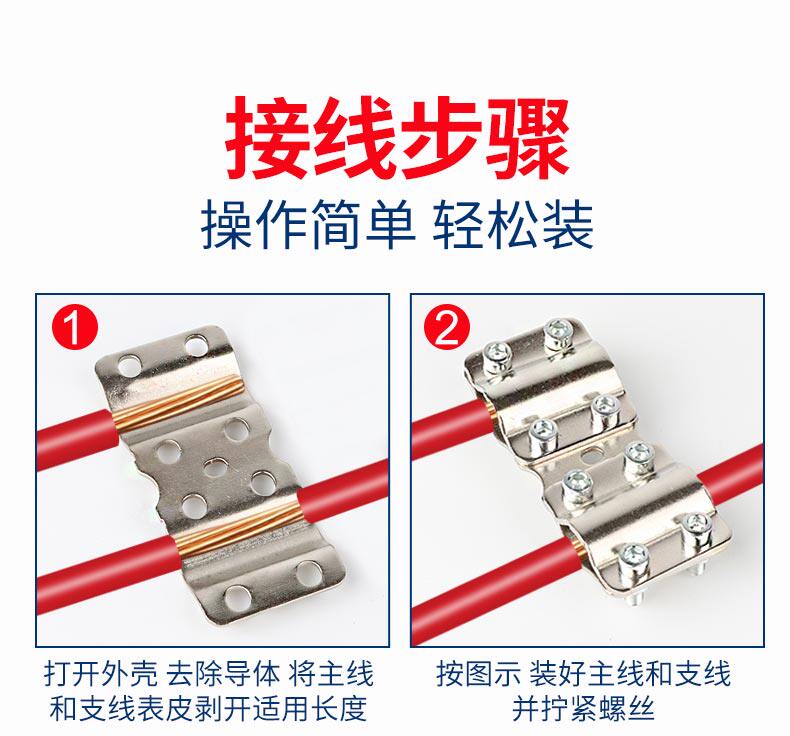 接线步骤
操作简单 轻松装

1
打开外壳 去除导体 将主线和支线表皮剥开适用长度

2
按图示 装好主线和支线并拧紧螺丝