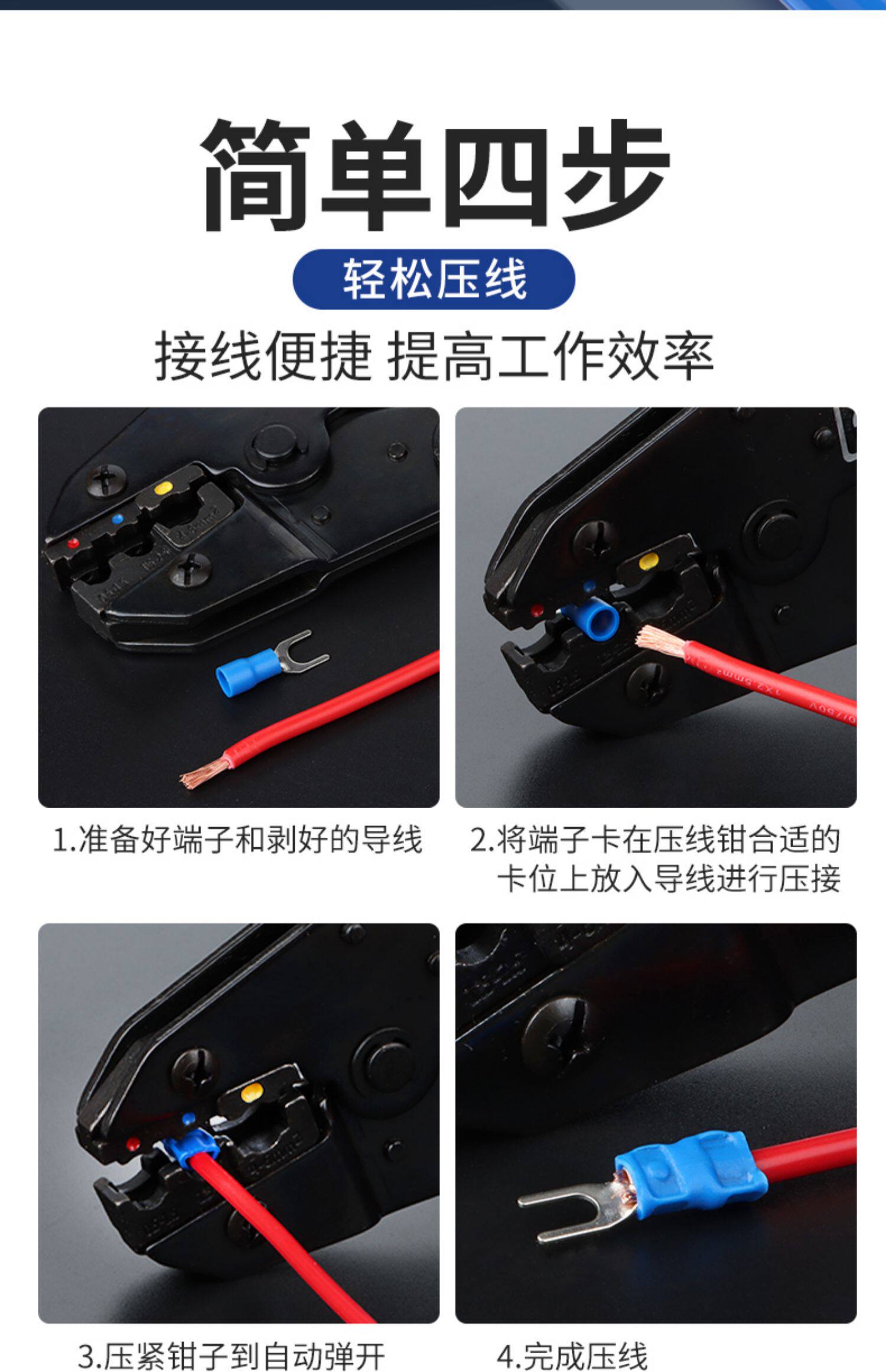 简单四步

轻松压线

接线便捷 提高工作效率

1.准备好端子和剥好的导线

2.将端子卡在压线钳合适的卡位上放入导线进行压接

3.压紧钳子到自动弹开

4.完成压线