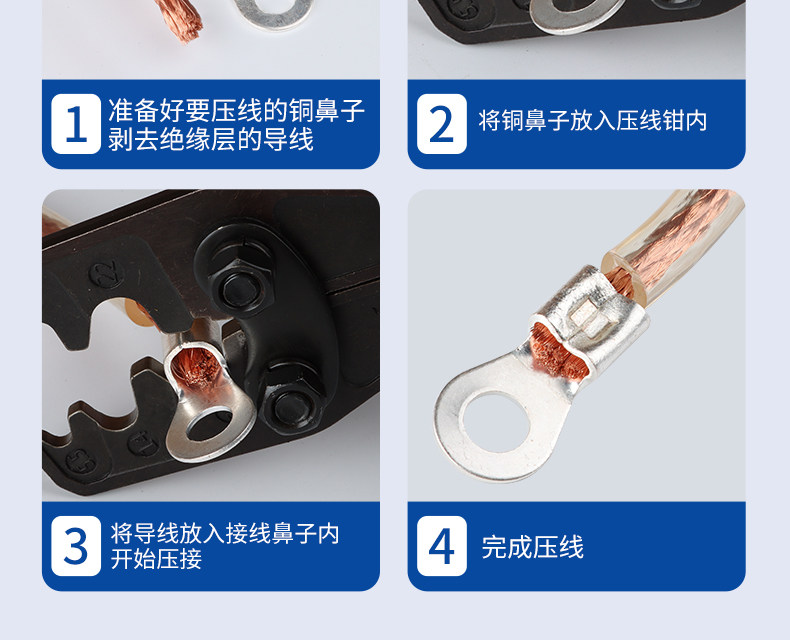 1
准备好要压线的铜鼻子
剥去绝缘层的导线

2
将铜鼻子放入压线钳内

3
将导线放入接线鼻子内
开始压接

4
完成压线