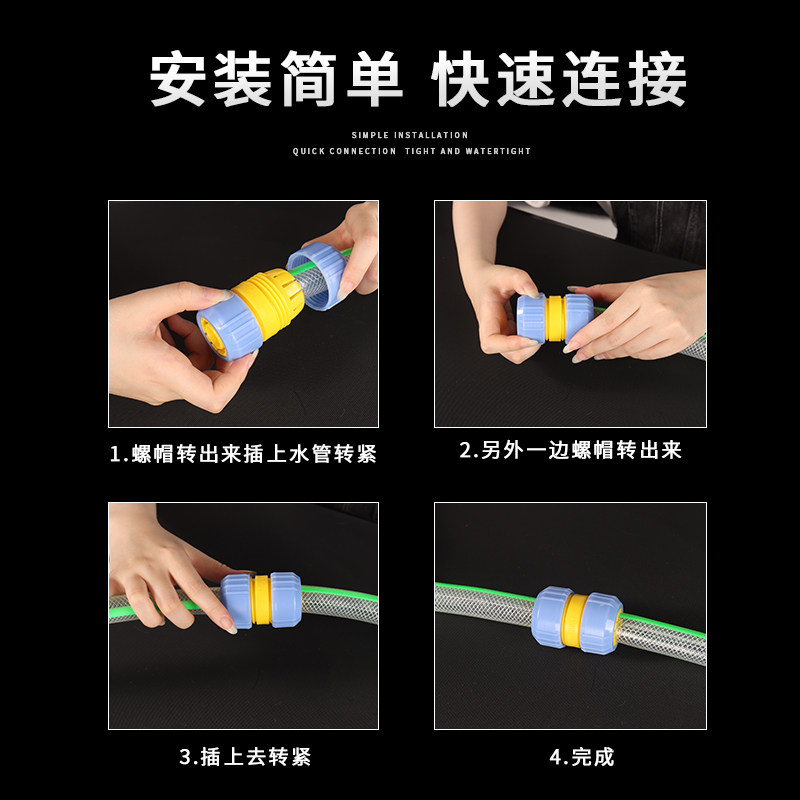 安装简单 快速连接

SIMPLE INSTALLATION
QUICK CONNECTION TIGHT AND WATERTIGHT

1.螺帽转出来插上水管转紧

2.另外一边螺帽转出来

3.插上去转紧

4.完成