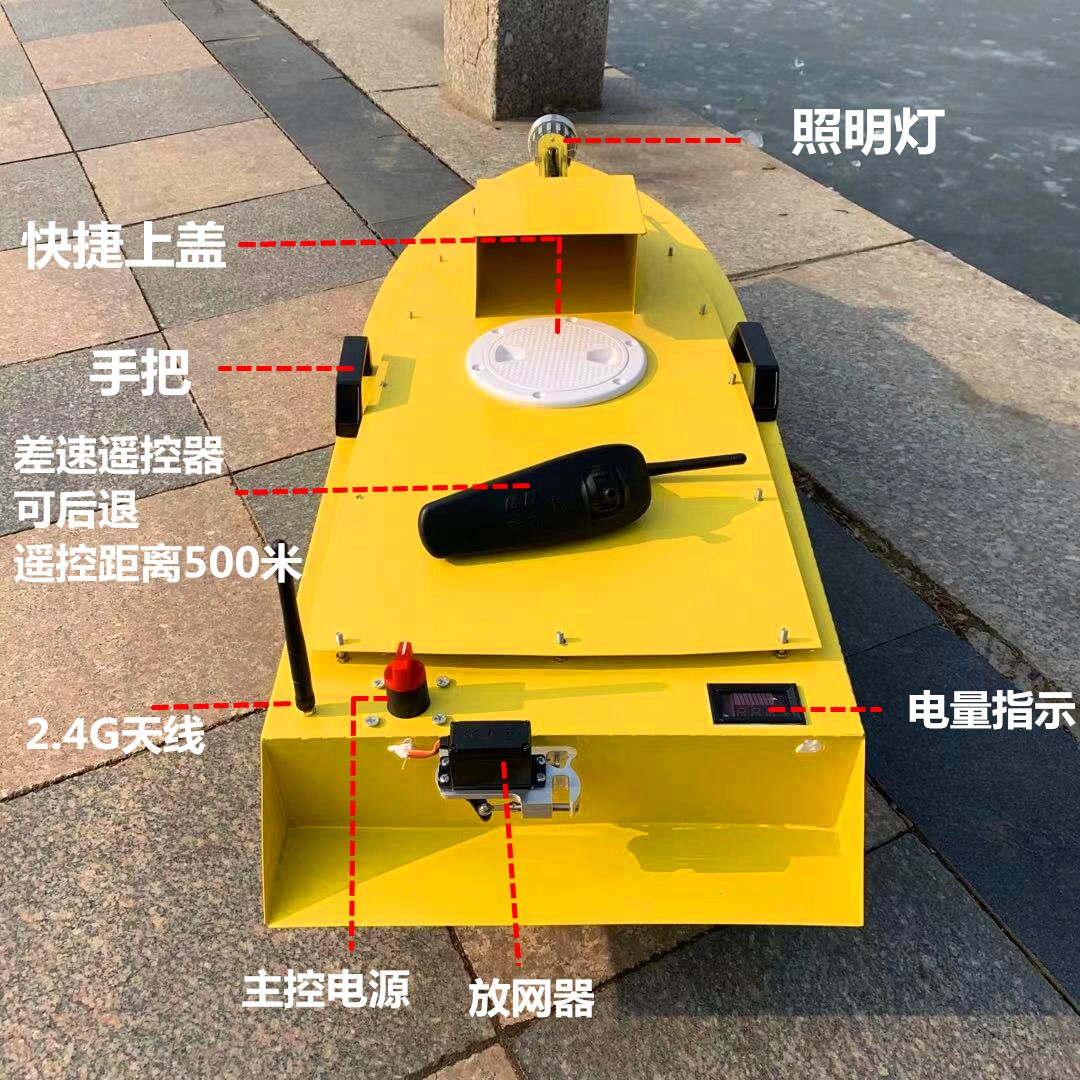 照明灯

快捷上盖

手把

差速遥控器
可后退
遥控距离500米

2.4G天线

电量指示

主控电源

放网器