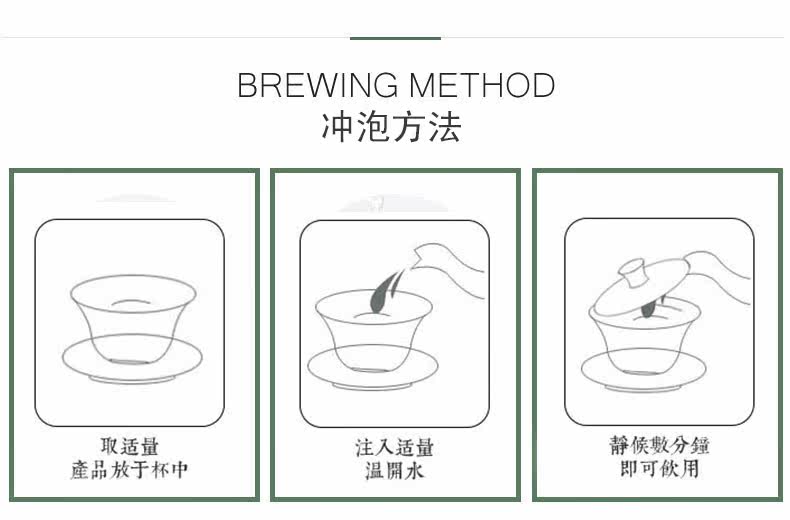 BREWING METHOD
冲泡方法

取适量
產品放于杯中

注入适量
温開水

靜候數分鐘
即可飲用