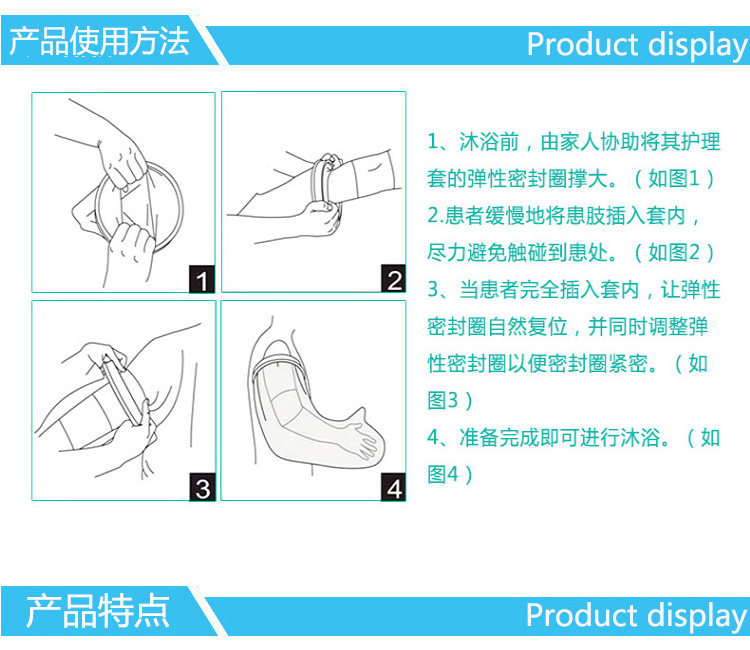 产品使用方法

Product display

1

2

3

4

1、沐浴前，由家人协助将其护理套的弹性密封圈撑大。（如图1）

2.患者缓慢地将患肢插入套内，尽力避免触碰到患处。（如图2）

3、当患者完全插入套内，让弹性密封圈自然复位，并同时调整弹性密封圈以便密封圈紧密。（如图3）

4、准备完成即可进行沐浴。（如图4）

产品特点

Product display