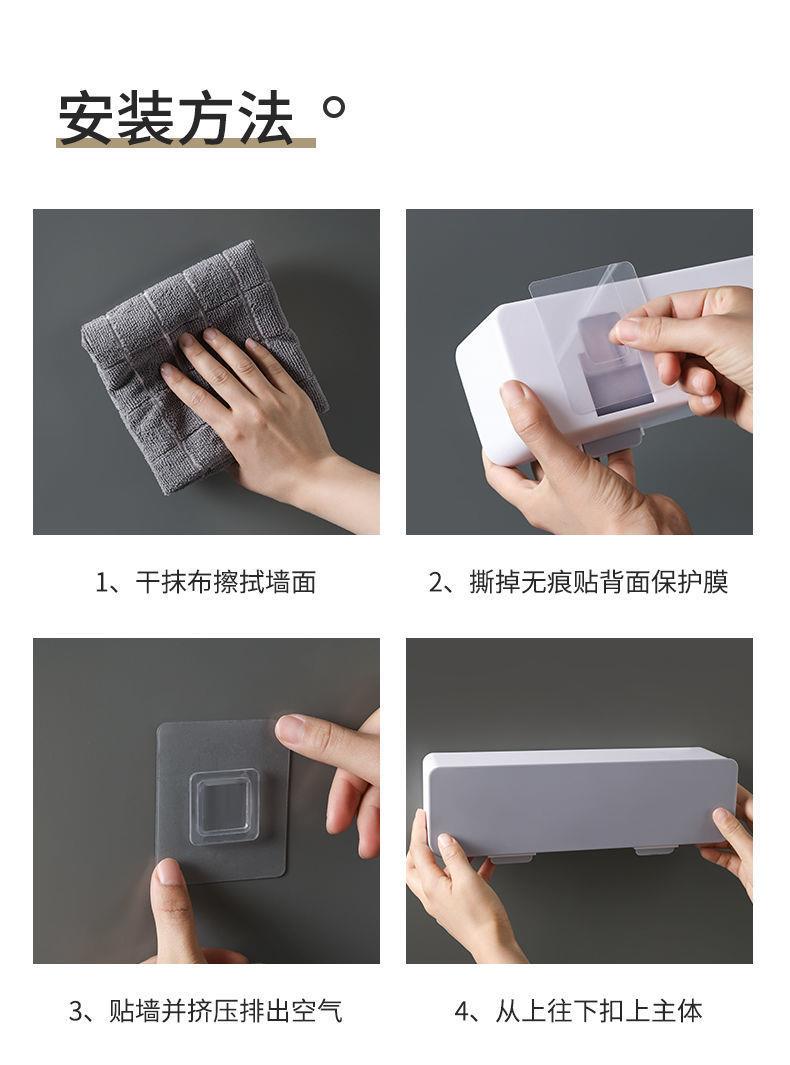 安装方法。

1、干抹布擦拭墙面

2、撕掉无痕贴背面保护膜

3、贴墙并挤压排出空气

4、从上往下扣上主体