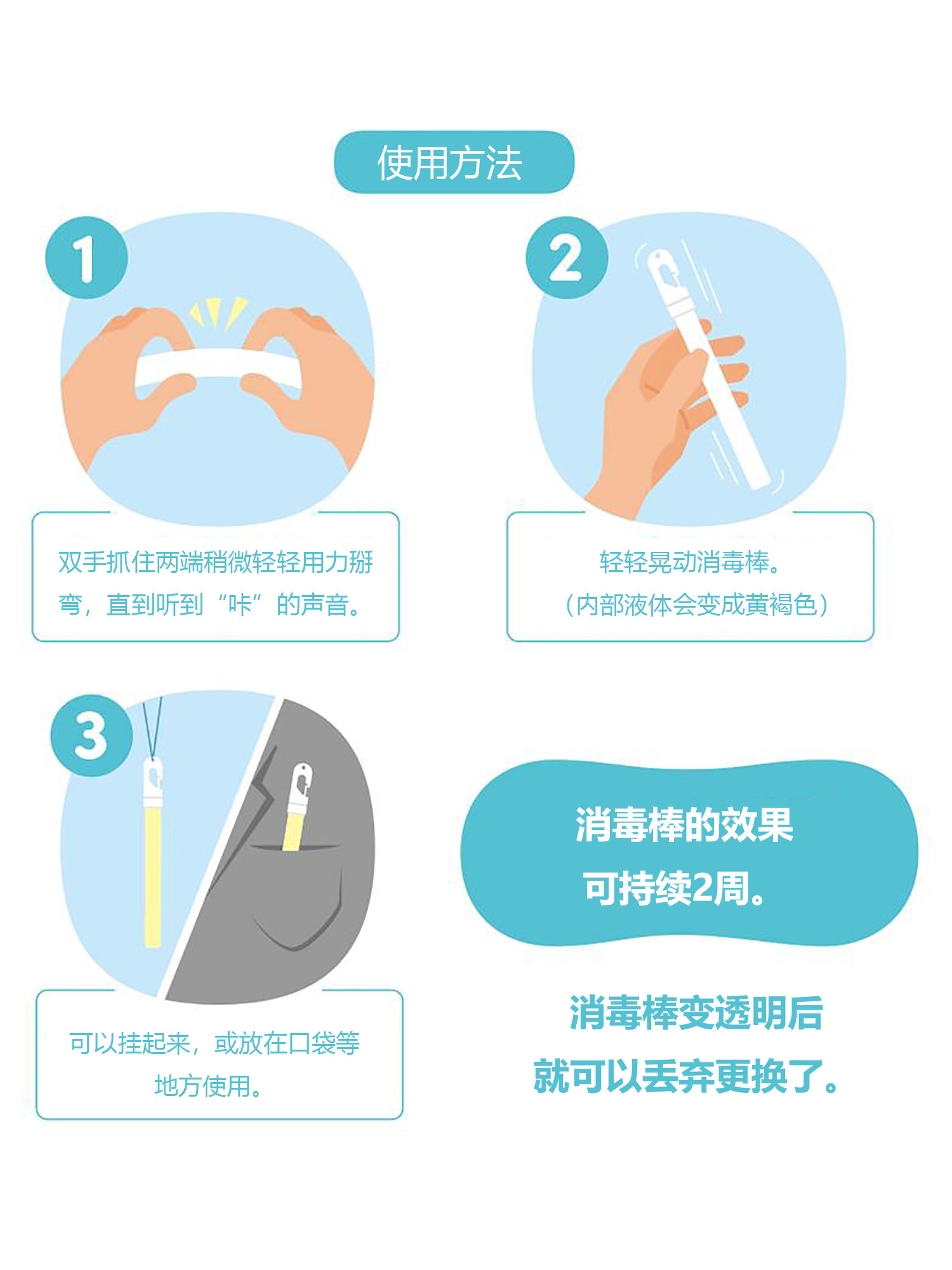 使用方法

1

双手抓住两端稍微轻轻用力掰弯，直到听到“咔”的声音。

2

轻轻晃动消毒棒。
（内部液体会变成黄褐色）

3

可以挂起来，或放在口袋等地方使用。

消毒棒的效果
可持续2周。

消毒棒变透明后
就可以丢弃更换了。