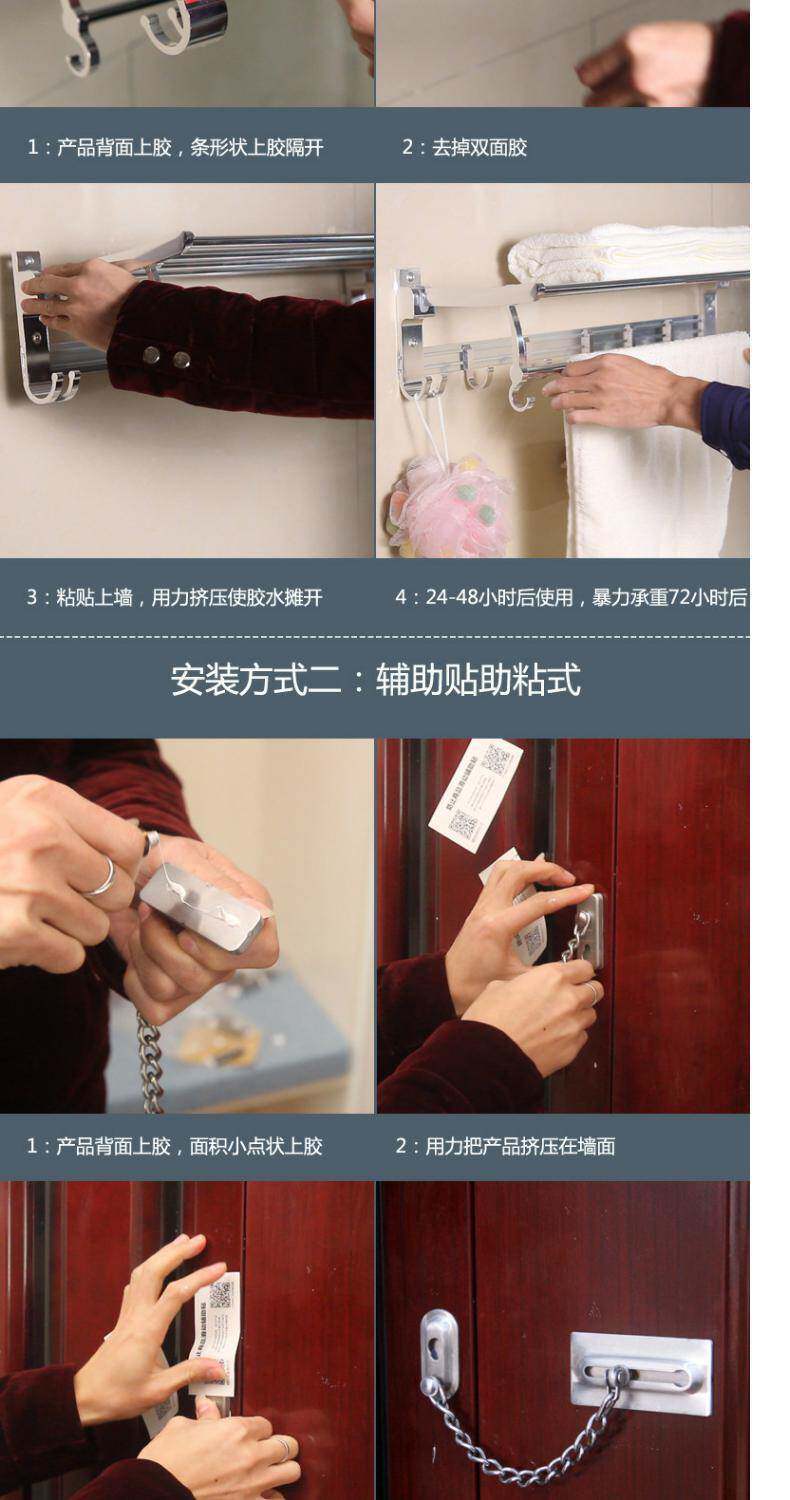 1：产品背面上胶，条形状上胶隔开

2：去掉双面胶

3：粘贴上墙，用力挤压使胶水摊开

4：24-48小时后使用，暴力承重72小时后

安装方式二：辅助贴助粘式

1：产品背面上胶，面积小点状上胶

2：用力把产品挤压在墙面