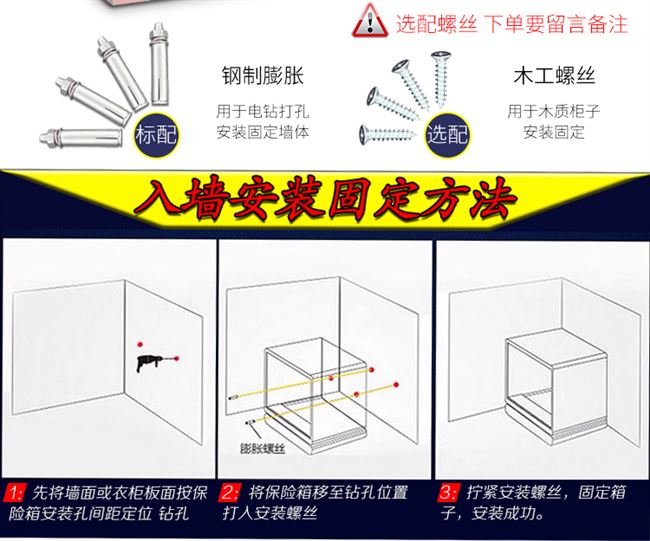 选配螺丝 下单要留言备注

钢制膨胀
用于电钻打孔
安装固定墙体
标配

木工螺丝
用于木质柜子
安装固定
选配

入墙安装固定方法

膨胀螺丝

1: 先将墙面或衣柜板面按保险箱安装孔间距定位 钻孔

2: 将保险箱移至钻孔位置 打入安装螺丝

3: 拧紧安装螺丝，固定箱子，安装成功。