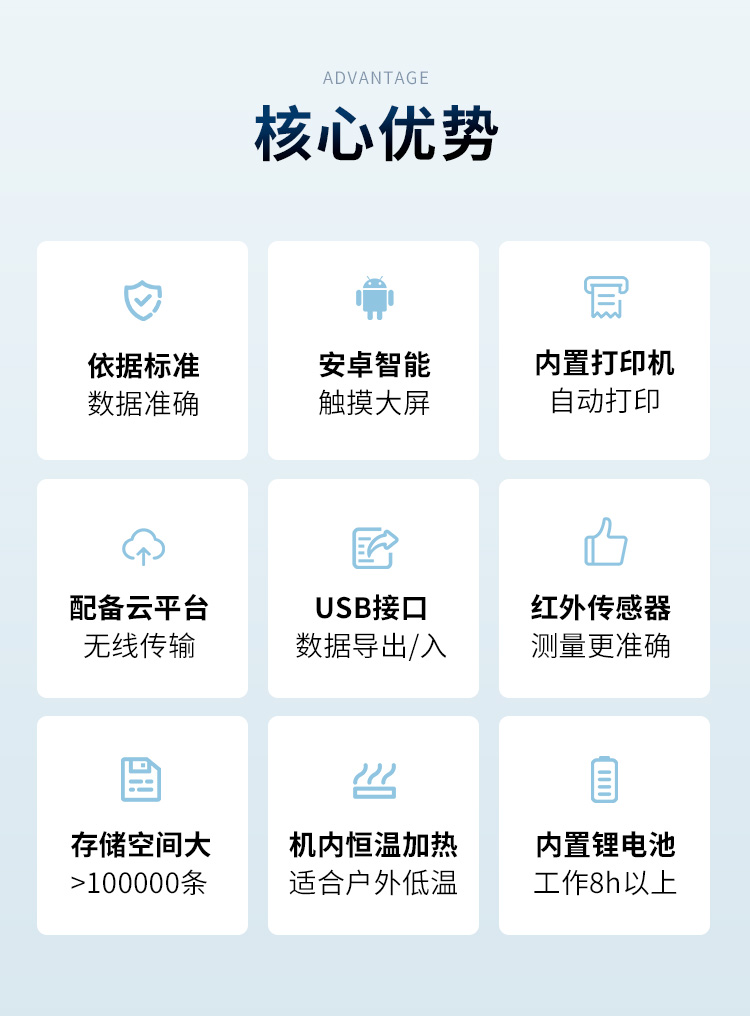 ADVANTAGE

核心优势

依据标准
数据准确

安卓智能
触摸大屏

内置打印机
自动打印

配备云平台
无线传输

USB接口
数据导出/入

红外传感器
测量更准确

存储空间大
>100000条

机内恒温加热
适合户外低温

内置锂电池
工作8h以上