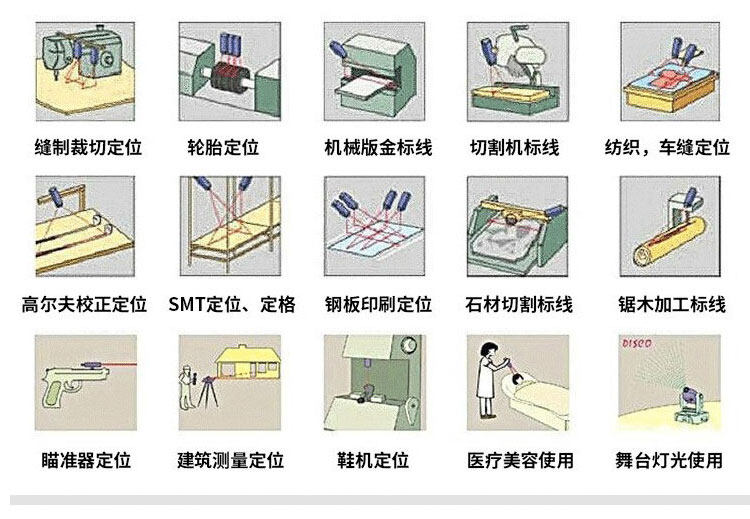 缝制裁切定位

轮胎定位

机械版金标线

切割机标线

纺织，车缝定位

高尔夫校正定位

SMT定位、定格

钢板印刷定位

石材切割标线

锯木加工标线

瞄准器定位

建筑测量定位

鞋机定位

医疗美容使用

DISCO

舞台灯光使用