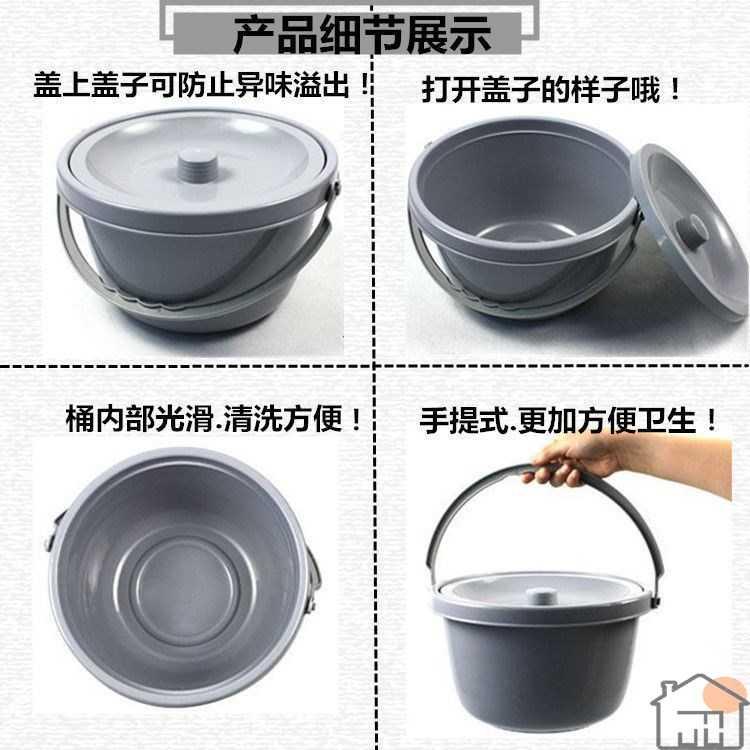 产品细节展示

盖上盖子可防止异味溢出！

打开盖子的样子哦！

桶内部光滑.清洗方便！

手提式.更加方便卫生！

MH