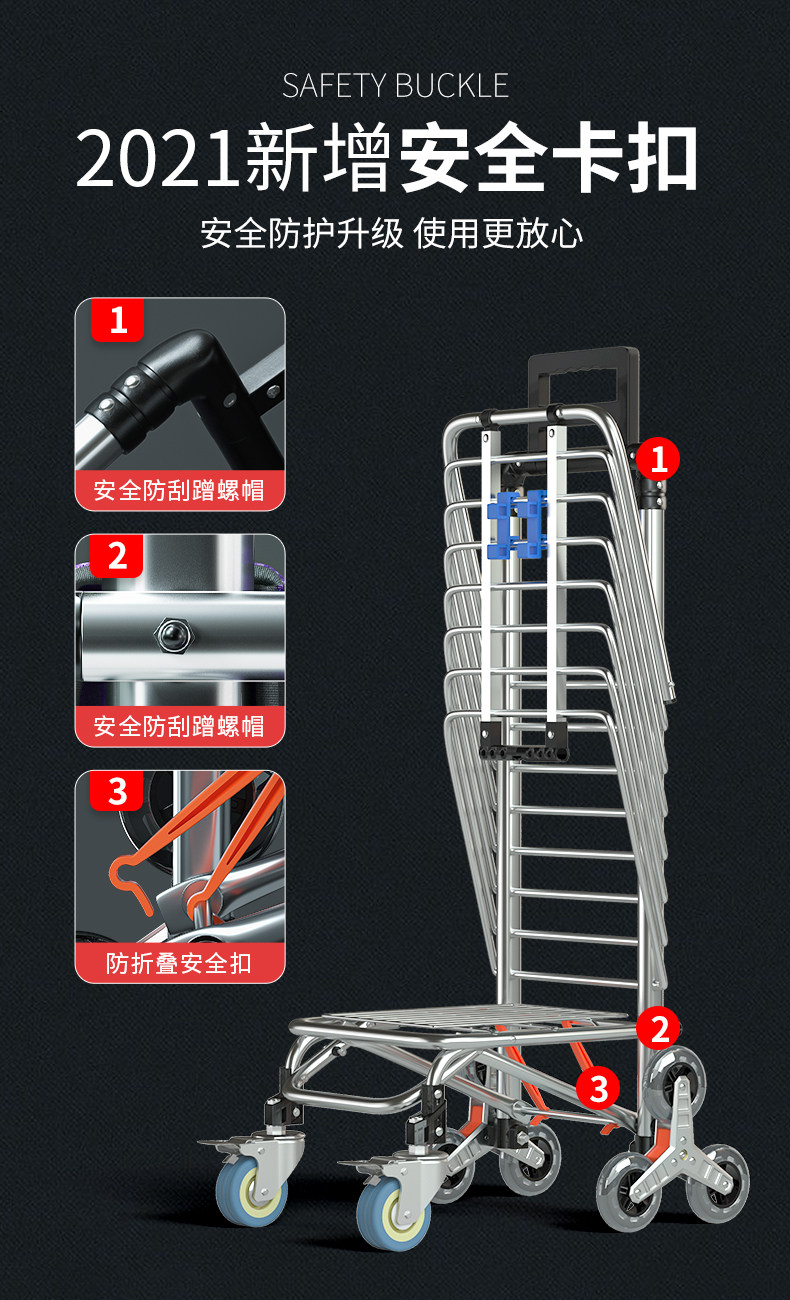 SAFETY BUCKLE

2021新增安全卡扣

安全防护升级 使用更放心

1

安全防刮蹭螺帽

2

安全防刮蹭螺帽

3

防折叠安全扣

1

2

3