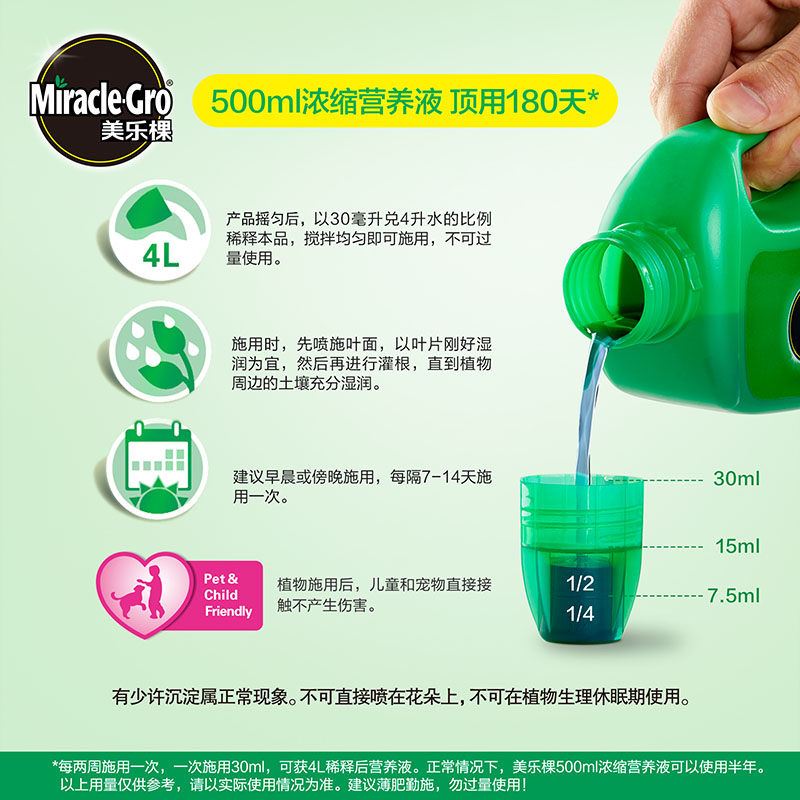 Miracle-Gro®
美乐棵

500ml浓缩营养液 顶用180天*

4L

产品摇匀后，以30毫升兑4升水的比例稀释本品，搅拌均匀即可施用，不可过量使用。

施用时，先喷施叶面，以叶片刚好湿润为宜，然后再进行灌根，直到植物周边的土壤充分湿润。

建议早晨或傍晚施用，每隔7-14天施用一次。

Pet & Child Friendly

植物施用后，儿童和宠物直接接触不产生伤害。

30ml
15ml
7.5ml
1/2
1/4

有少许沉淀属正常现象。不可直接喷在花朵上，不可在植物生理休眠期使用。

*每两周施用一次，一次施用30ml，可获4L稀释后营养液。正常情况下，美乐棵500ml浓缩营养液可以使用半年。以上用量仅供参考，请以实际使用情况为准。建议薄肥勤施，勿过量使用！