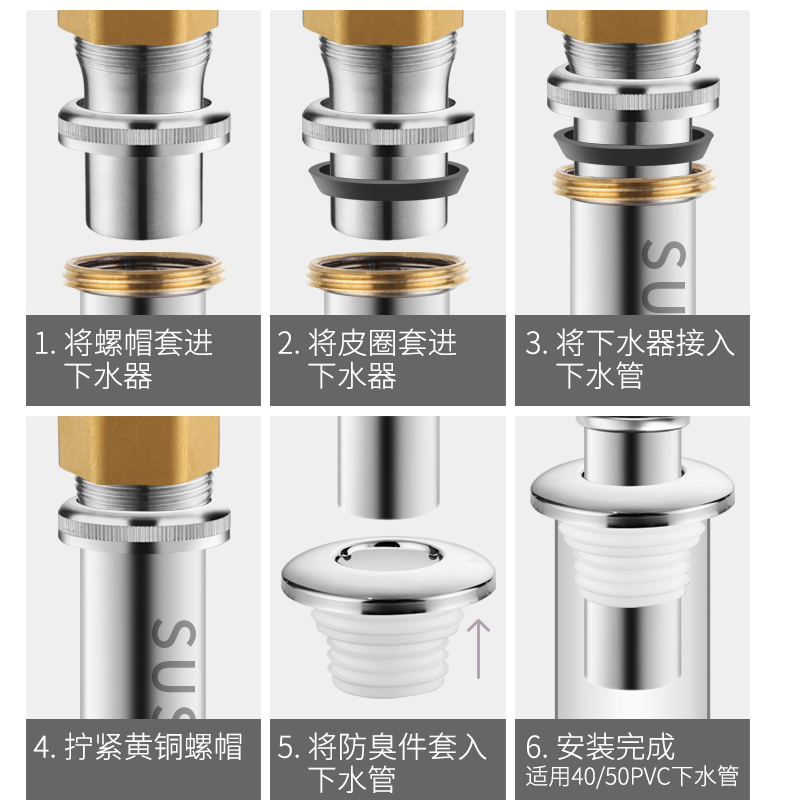 SUS

1. 将螺帽套进下水器

2. 将皮圈套进下水器

3. 将下水器接入下水管

SUS

4. 拧紧黄铜螺帽

5. 将防臭件套入下水管

6. 安装完成
适用40/50PVC下水管