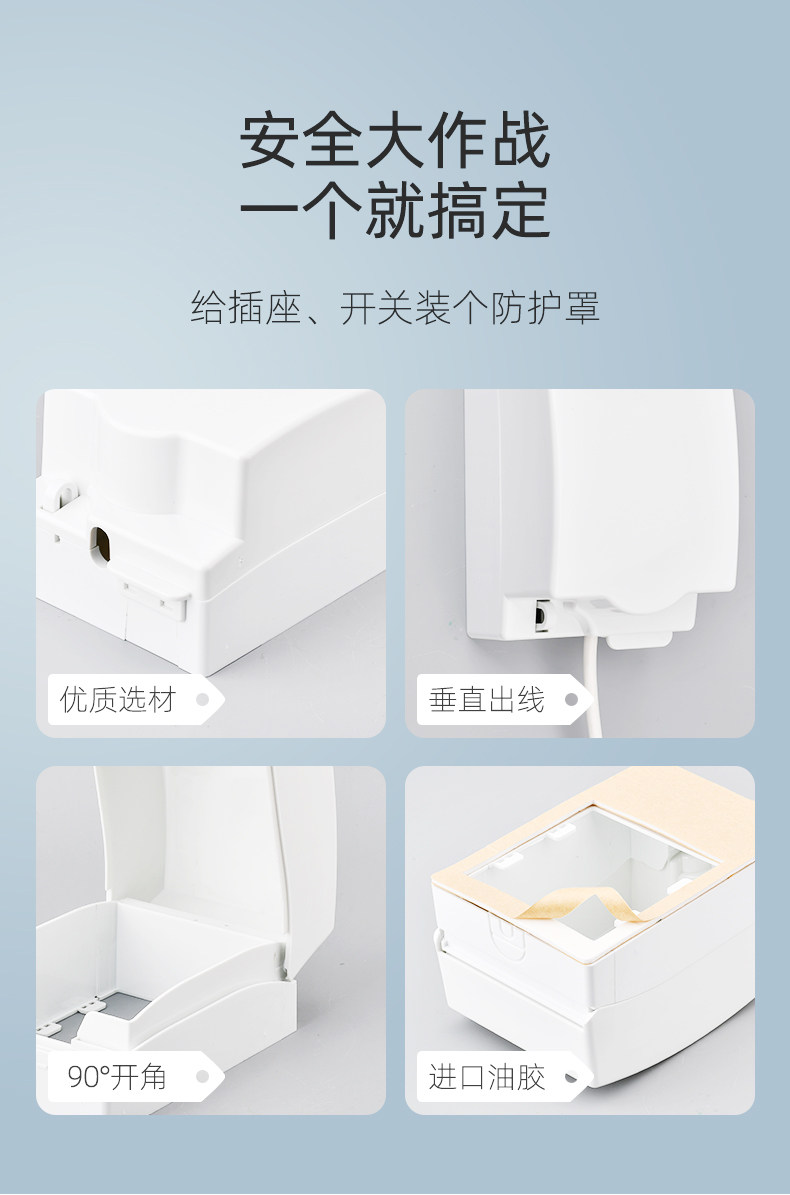 安全大作战
一个就搞定

给插座、开关装个防护罩

优质选材

垂直出线

90°开角

进口油胶