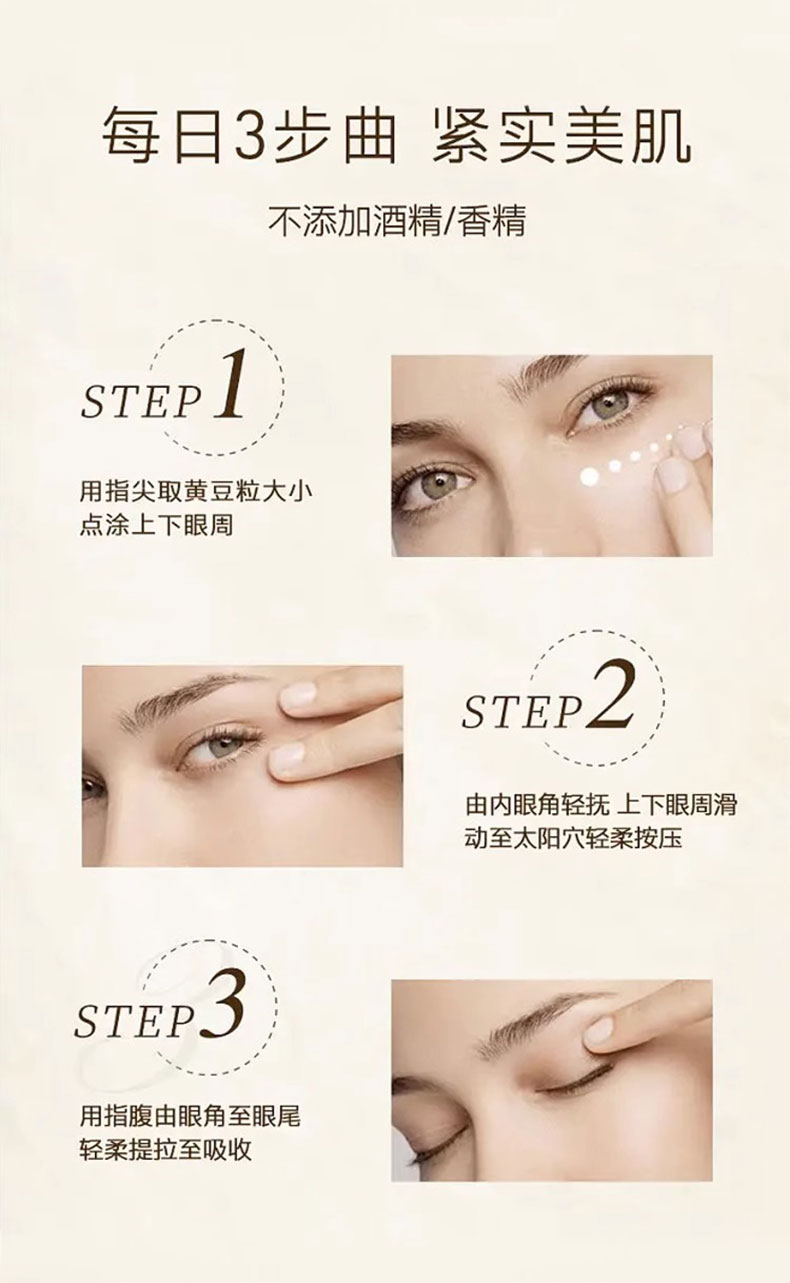 每日3步曲 紧实美肌

不添加酒精/香精

STEP 1

用指尖取黄豆粒大小点涂上下眼周

STEP 2

由内眼角轻抚 上下眼周滑动至太阳穴轻柔按压

STEP 3

用指腹由眼角至眼尾轻柔提拉至吸收