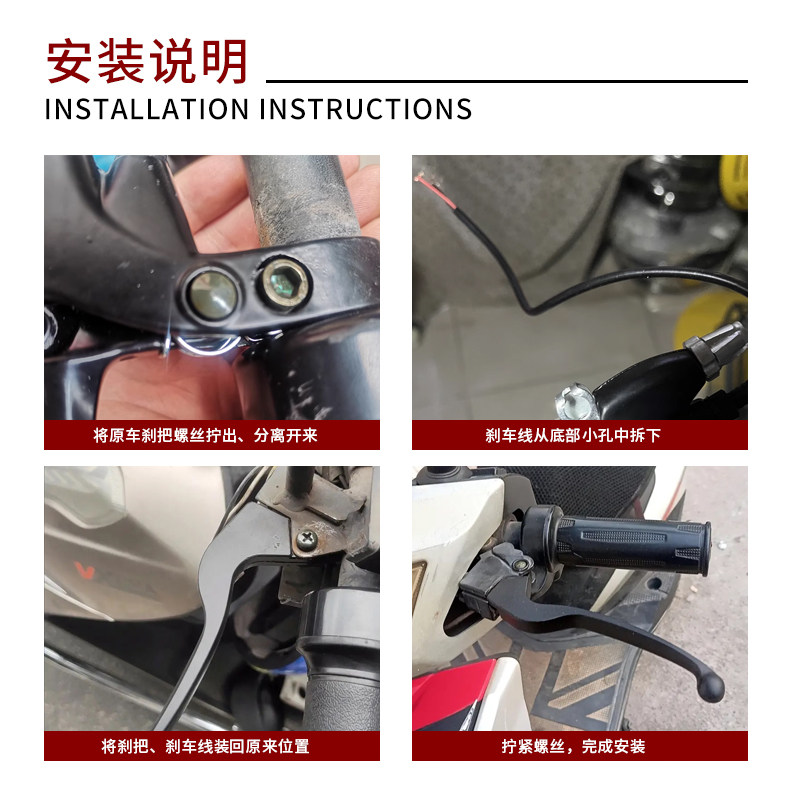 安装说明
INSTALLATION INSTRUCTIONS

将原车刹把螺丝拧出、分离开来

刹车线从底部小孔中拆下

将刹把、刹车线装回原来位置

拧紧螺丝，完成安装