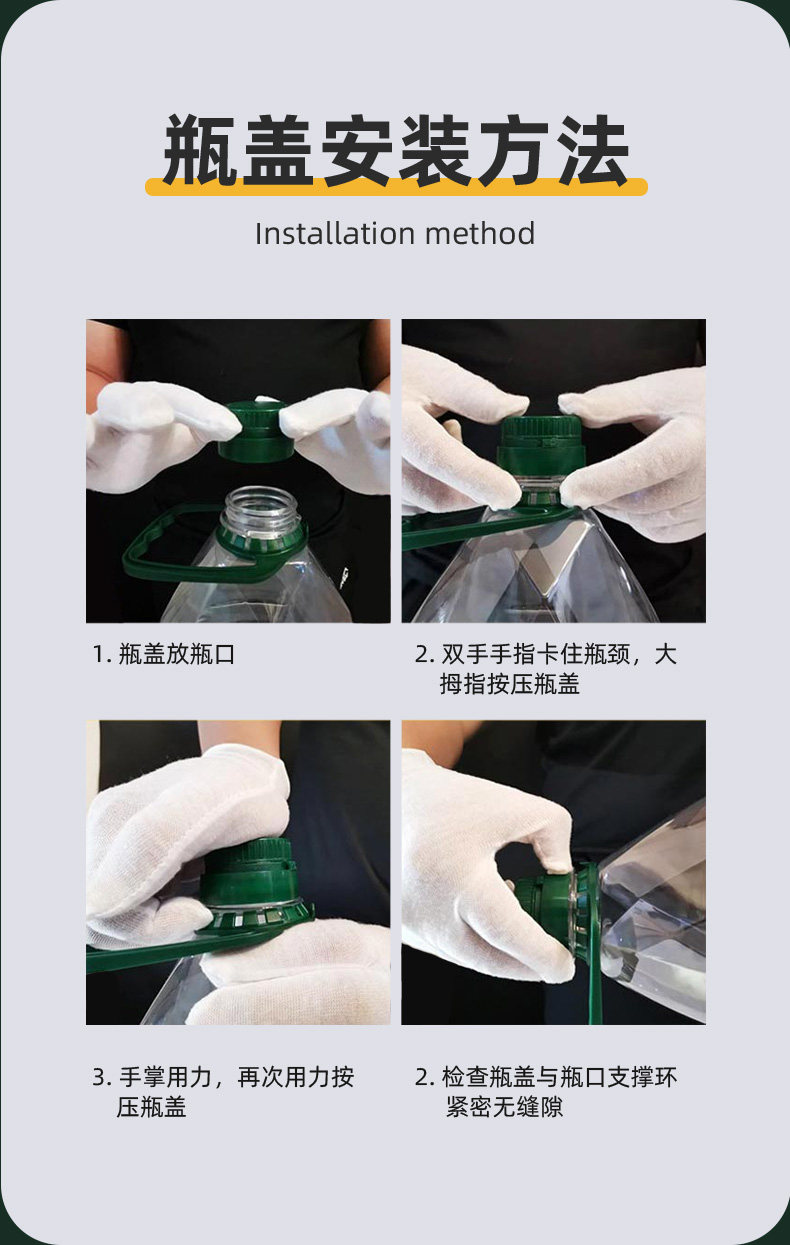 瓶盖安装方法

Installation method

1. 瓶盖放瓶口

2. 双手手指卡住瓶颈，大拇指按压瓶盖

3. 手掌用力，再次用力按压瓶盖

2. 检查瓶盖与瓶口支撑环紧密无缝隙