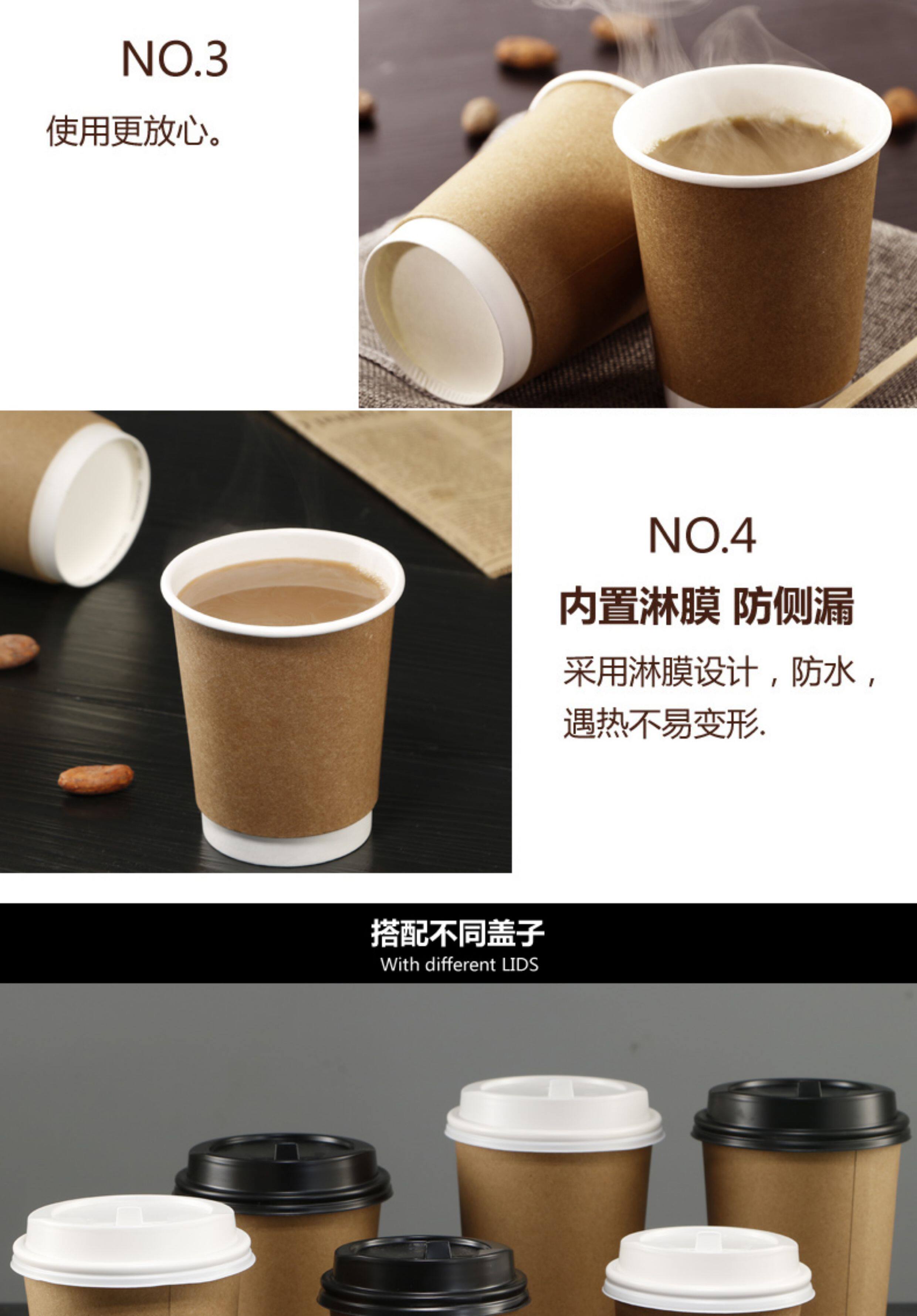 NO.3

使用更放心。

NO.4

内置淋膜 防侧漏

采用淋膜设计，防水，遇热不易变形.

搭配不同盖子

With different LIDS