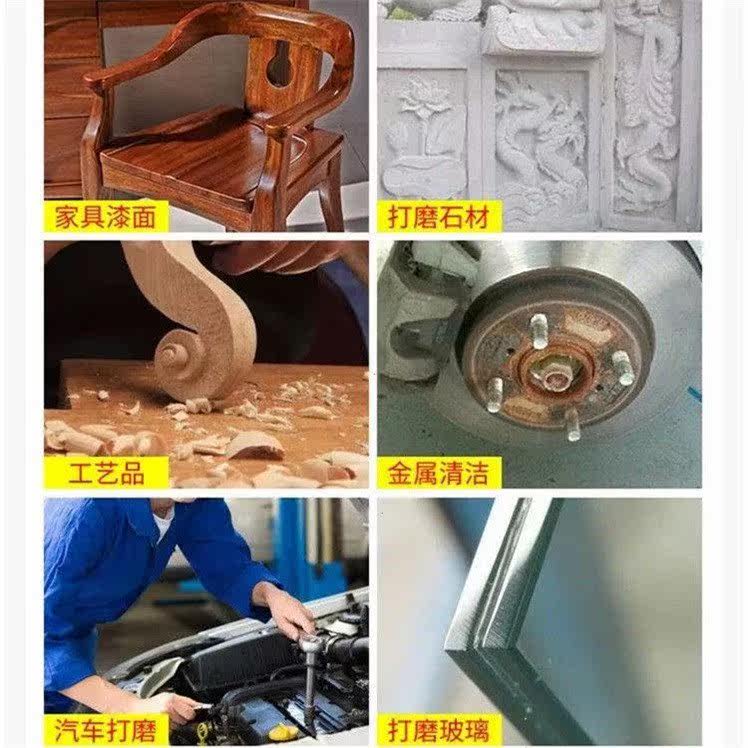 家具漆面

打磨石材

工艺品

金属清洁

汽车打磨

打磨玻璃