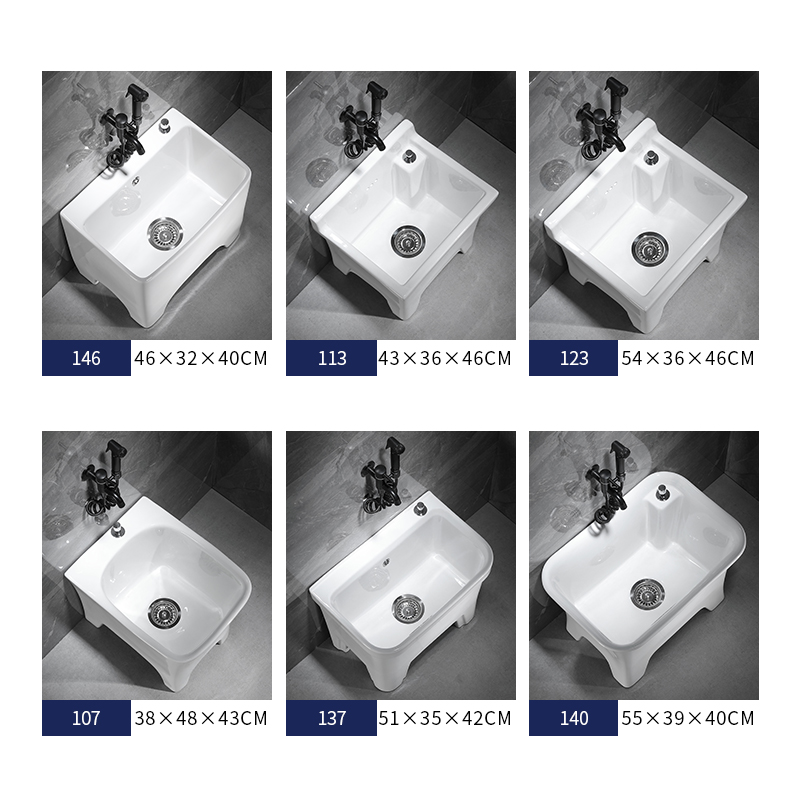 146 46×32×40CM

113 43×36×46CM

123 54×36×46CM

107 38×48×43CM

137 51×35×42CM

140 55×39×40CM