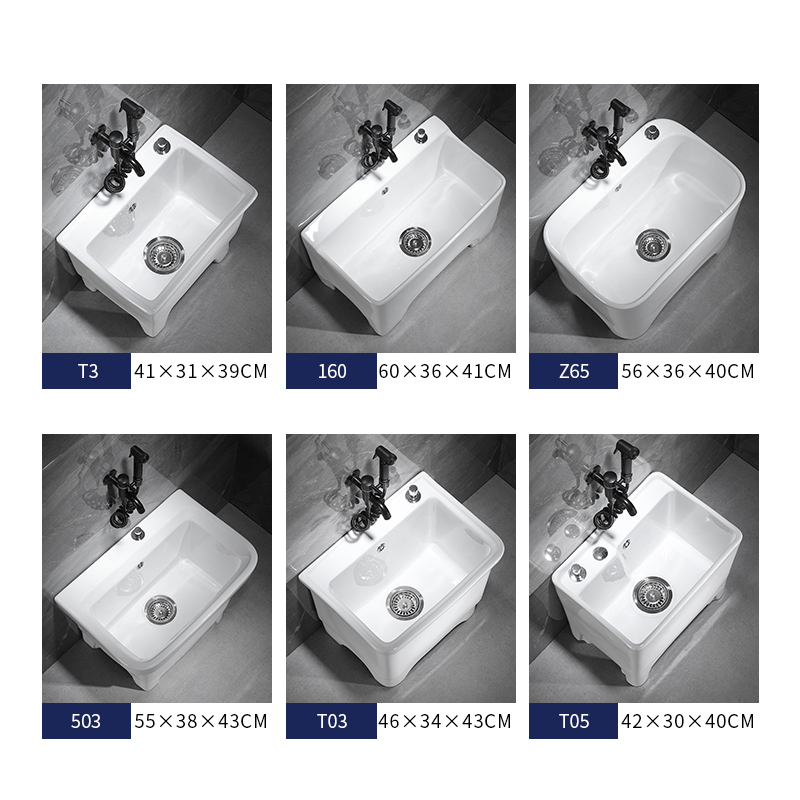 T3 41×31×39CM

160 60×36×41CM

Z65 56×36×40CM

503 55×38×43CM

T03 46×34×43CM

T05 42×30×40CM