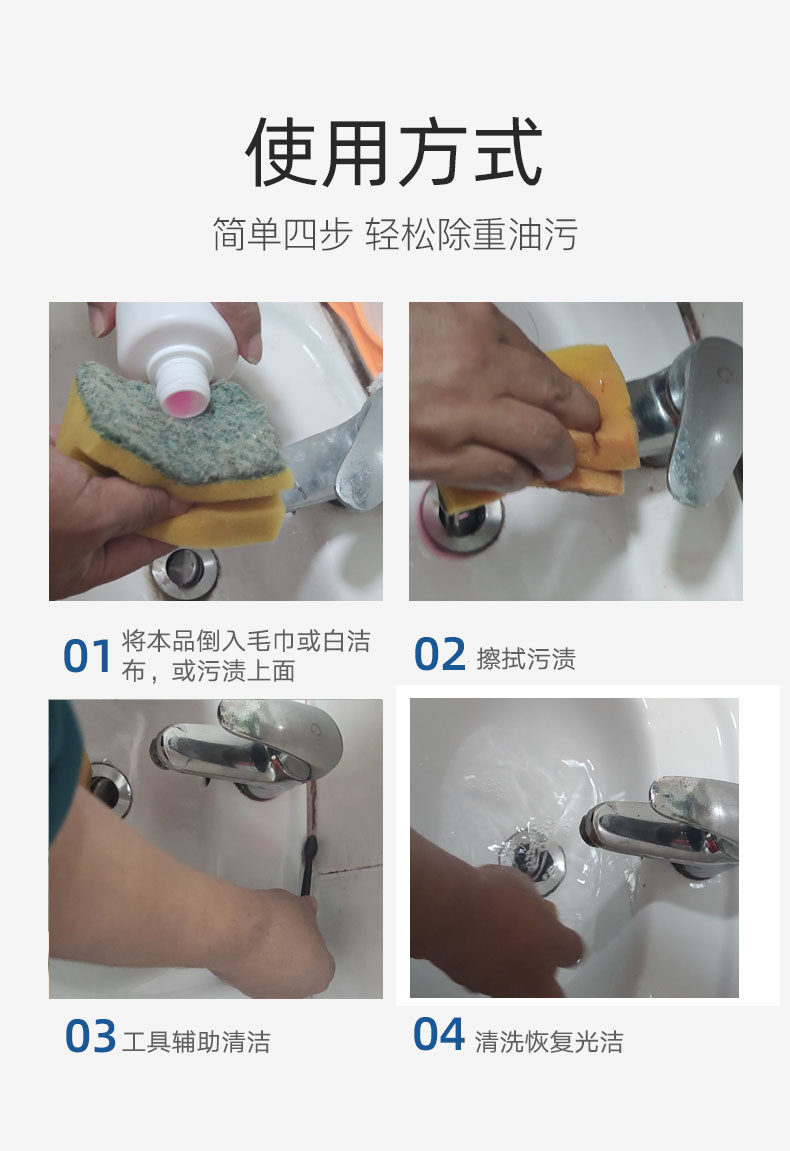 使用方式

简单四步 轻松除重油污

01 将本品倒入毛巾或白洁布，或污渍上面

02 擦拭污渍

03 工具辅助清洁

04 清洗恢复光洁