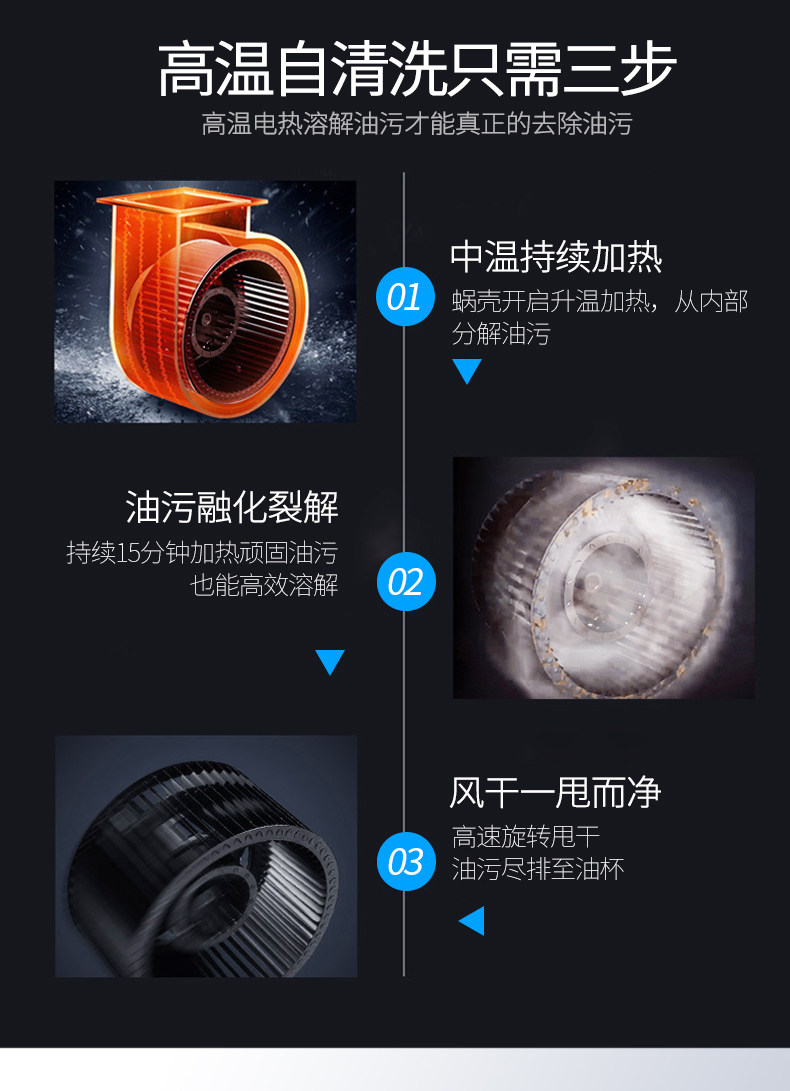 高温自清洗只需三步

高温电热溶解油污才能真正的去除油污

01

中温持续加热

蜗壳开启升温加热，从内部分解油污

油污融化裂解

持续15分钟加热顽固油污也能高效溶解

02

03

风干一甩而净

高速旋转甩干
油污尽排至油杯