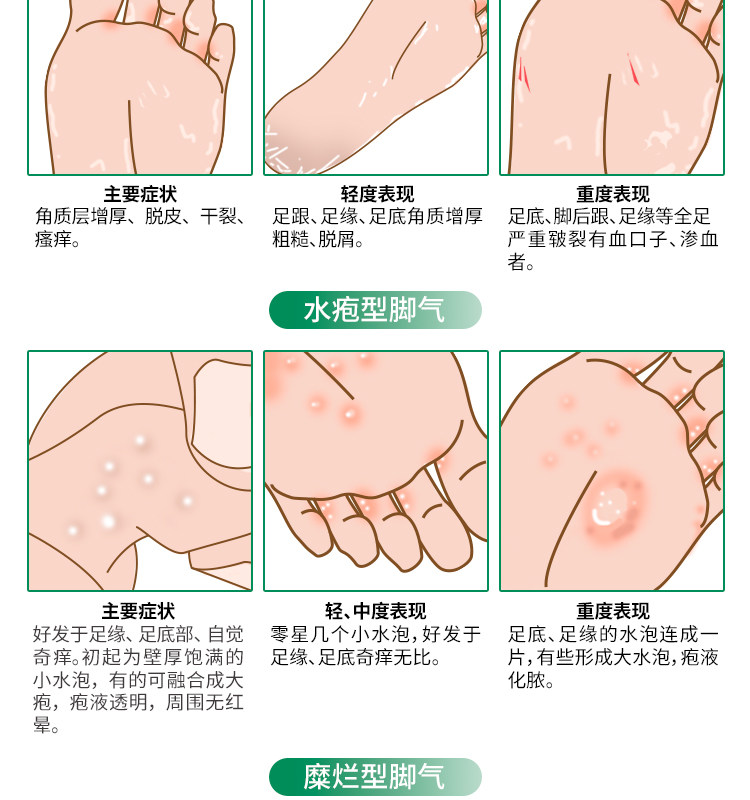 主要症状
角质层增厚、脱皮、干裂、瘙痒。

轻度表现
足跟、足缘、足底角质增厚粗糙、脱屑。

重度表现
足底、脚后跟、足缘等全足严重皲裂有血口子、渗血者。

水疱型脚气

主要症状
好发于足缘、足底部、自觉奇痒。初起为壁厚饱满的小水泡，有的可融合成大疱，疱液透明，周围无红晕。

轻、中度表现
零星几个小水泡，好发于足缘、足底奇痒无比。

重度表现
足底、足缘的水泡连成一片，有些形成大水泡，疱液化脓。

糜烂型脚气